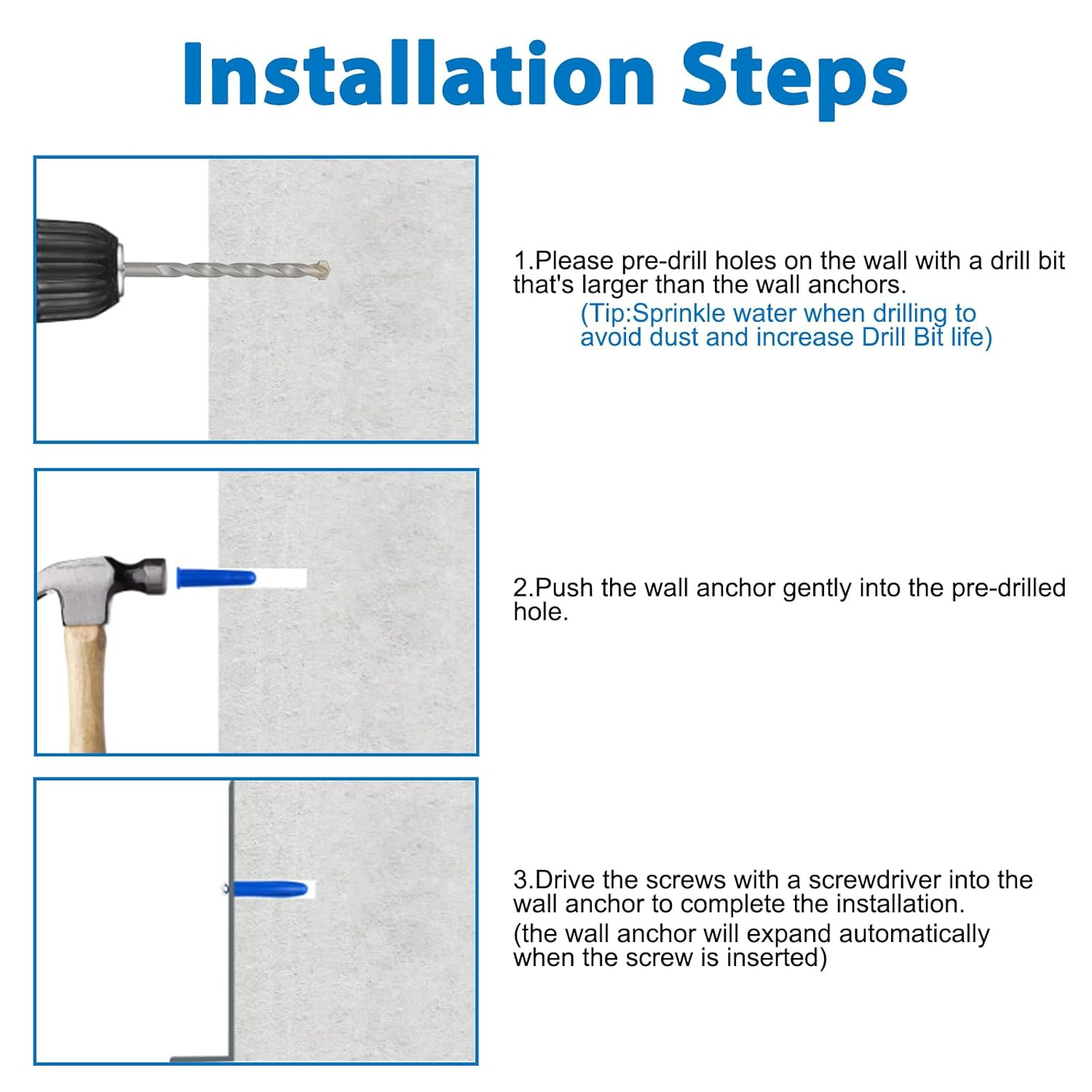 Installation Steps

1.Please pre-drill holes on the wall with a drill bit that's larger than the wall anchors.
(Tip:Sprinkle water when drilling to avoid dust and increase Drill Bit life)

2.Push the wall anchor gently into the pre-drilled hole.

3.Drive the screws with a screwdriver into the wall anchor to complete the installation.
(the wall anchor will expand automatically when the screw is inserted)