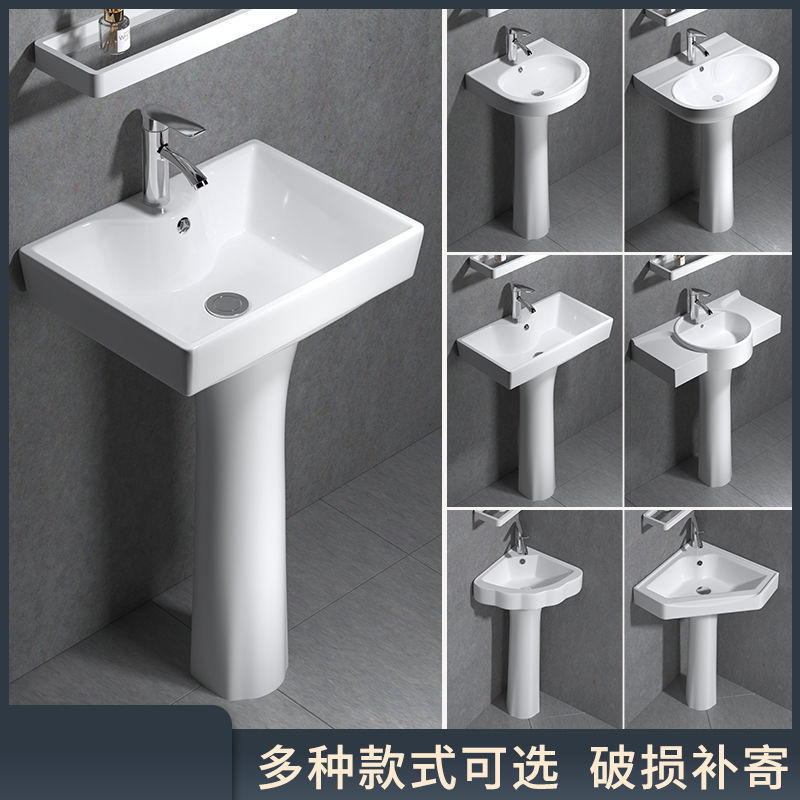 多种款式可选 破损补寄