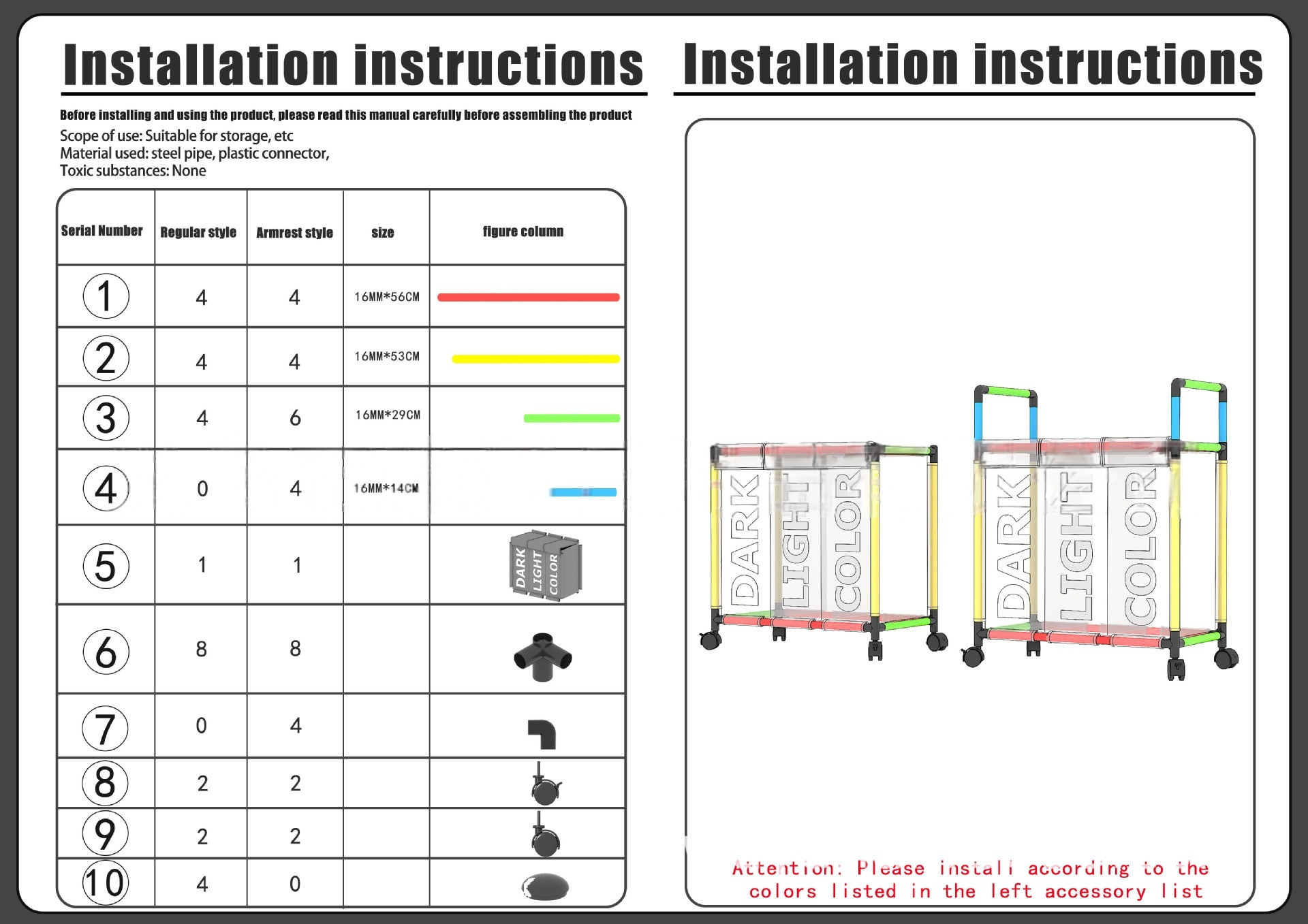 Installation instructions

Before installing and using the product, please read this manual carefully before assembling the product

Scope of use: Suitable for storage, etc
Material used: steel pipe, plastic connector,
Toxic substances: None

| Serial Number | Regular style | Armrest style | size | figure column |
|---|---|---|---|---|
| 1 | 4 | 4 | 16MM*56CM | |
| 2 | 4 | 4 | 16MM*53CM | |
| 3 | 4 | 6 | 16MM*29CM | |
| 4 | 0 | 4 | 16MM*14CM | |
| 5 | 1 | 1 | | DARK LIGHT COLOR |
| 6 | 8 | 8 | | |
| 7 | 0 | 4 | | |
| 8 | 2 | 2 | | |
| 9 | 2 | 2 | | |
| 10 | 4 | 0 | | |

Installation instructions

DARK LIGHT COLOR

DARK LIGHT COLOR

Attention: Please install according to the colors listed in the left accessory list