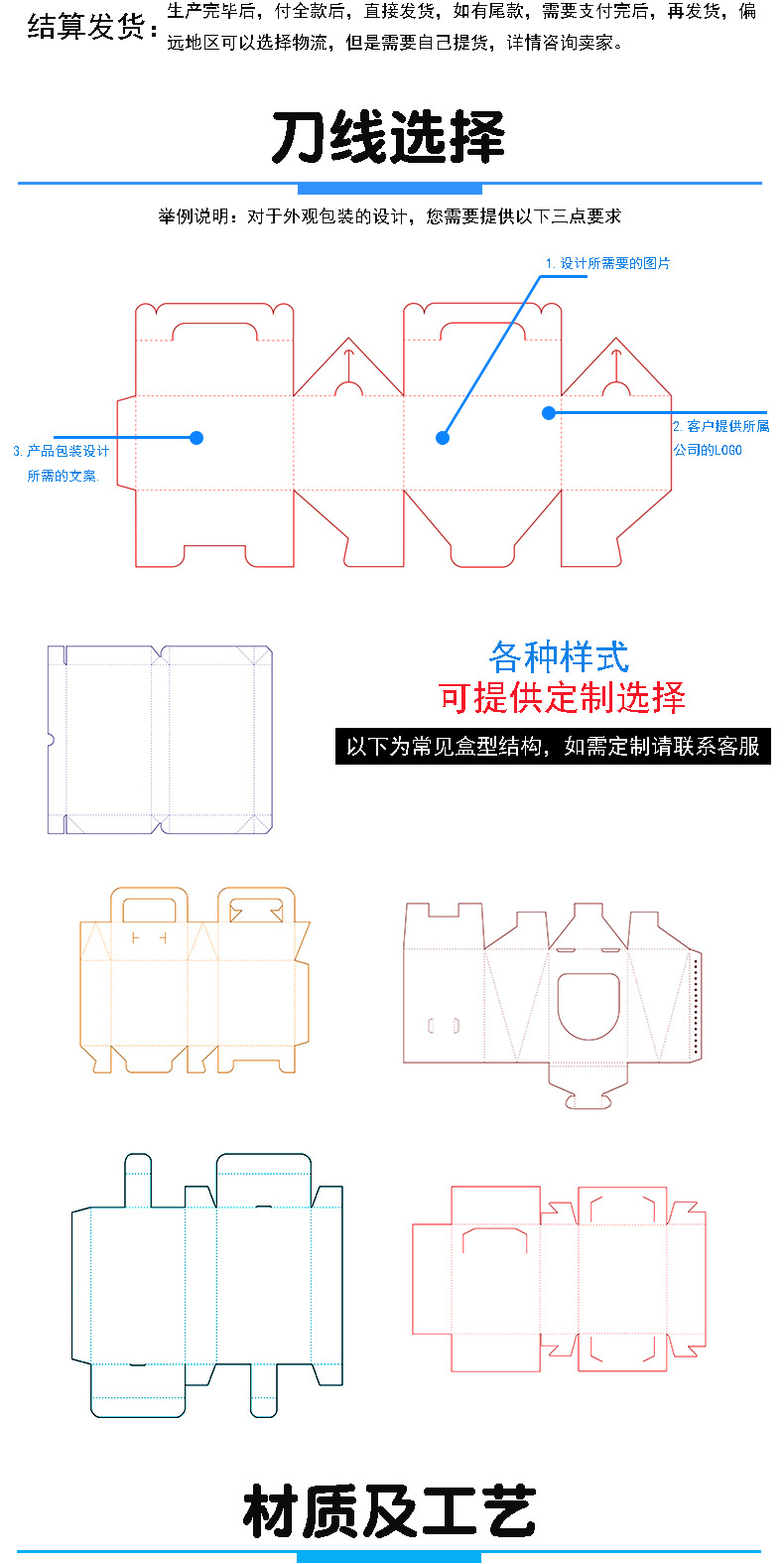 结算发货：生产完毕后，付全款后，直接发货，如有尾款，需要支付完后，再发货，偏远地区可以选择物流，但是需要自己提货，详情咨询卖家。

刀线选择

举例说明：对于外观包装的设计，您需要提供以下三点要求

1. 设计所需要的图片

2. 客户提供所属公司的LOGO

3. 产品包装设计所需的文案.

各种样式
可提供定制选择

以下为常见盒型结构，如需定制请联系客服

材质及工艺