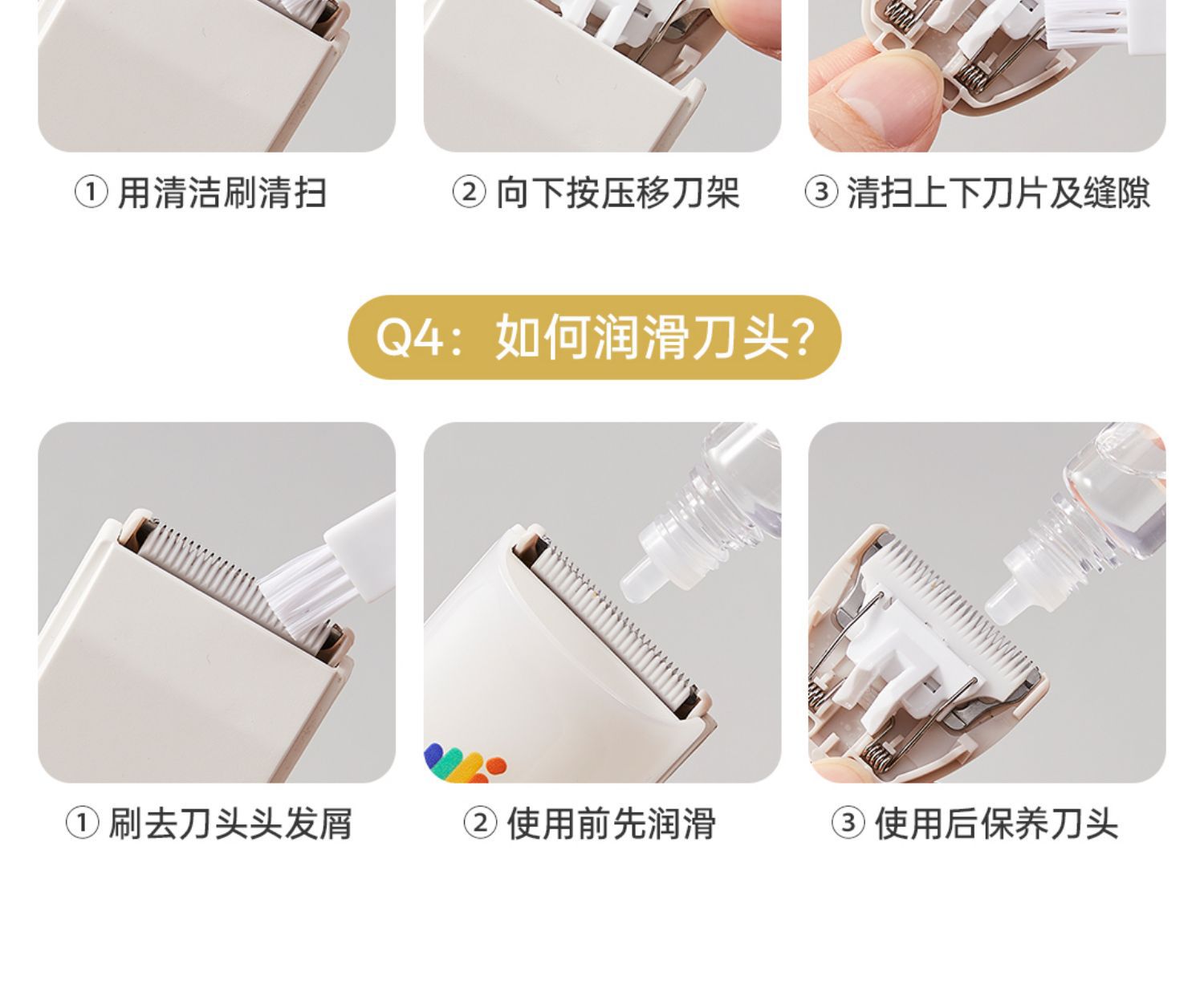 ① 用清洁刷清扫

② 向下按压移刀架

③ 清扫上下刀片及缝隙

Q4：如何润滑刀头？

① 刷去刀头头发屑

② 使用前先润滑

③ 使用后保养刀头