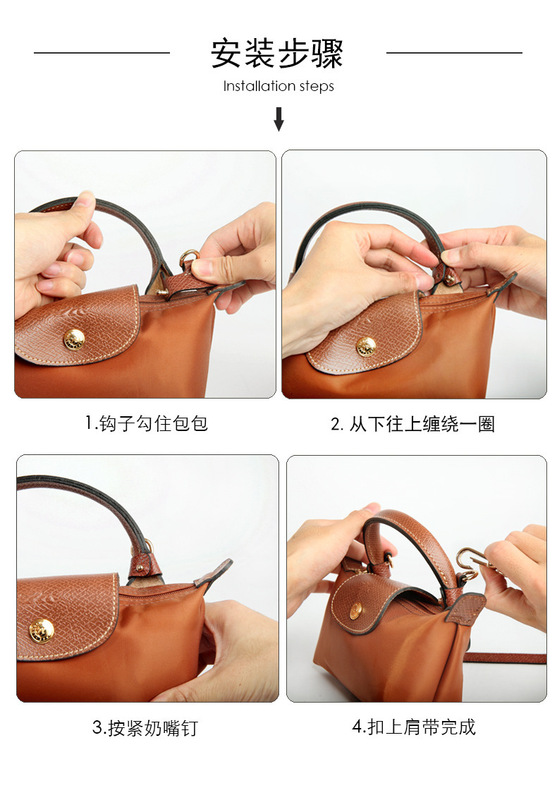 安装步骤

Installation steps

1.钩子勾住包包

2. 从下往上缠绕一圈

3.按紧奶嘴钉

4.扣上肩带完成