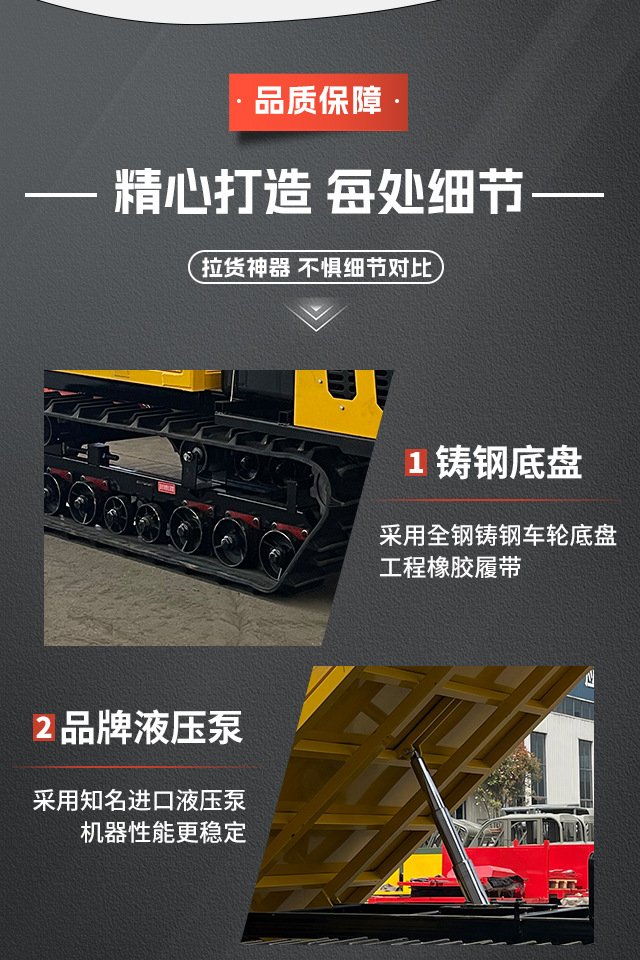 · 品质保障 ·

精心打造 每处细节

拉货神器 不惧细节对比

1 铸钢底盘

采用全钢铸钢车轮底盘 工程橡胶履带

2 品牌液压泵

采用知名进口液压泵 机器性能更稳定