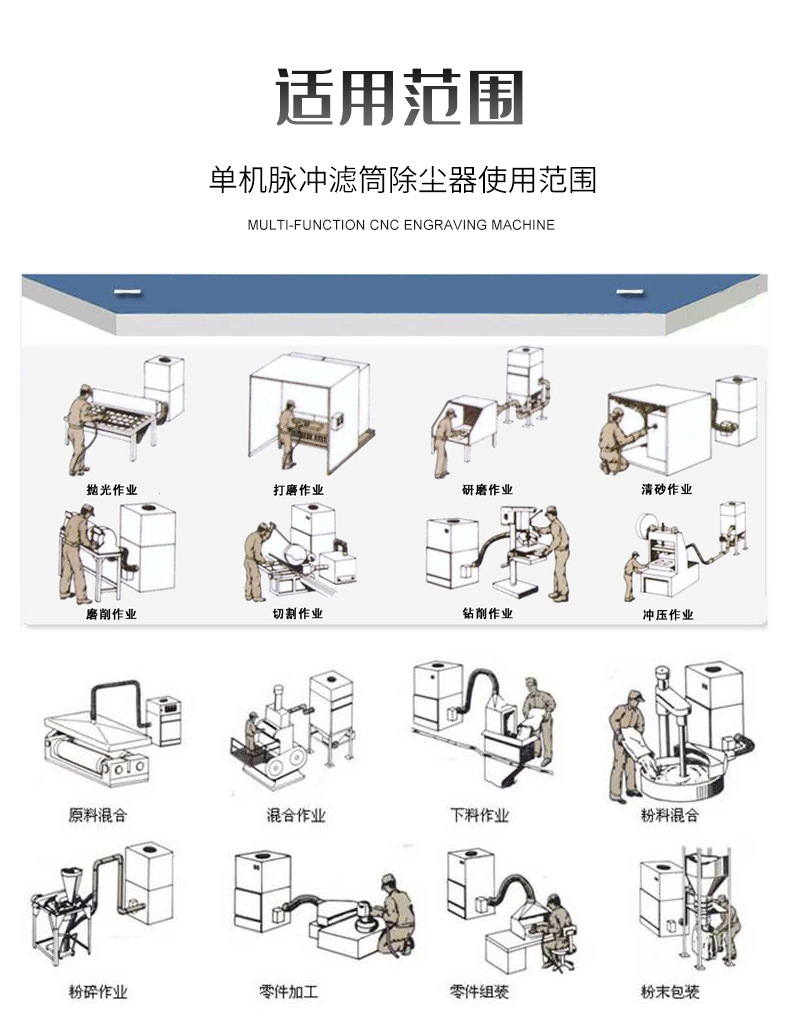 适用范围

单机脉冲滤筒除尘器使用范围

MULTI-FUNCTION CNC ENGRAVING MACHINE

抛光作业
打磨作业
研磨作业
清砂作业
磨削作业
切割作业
钻削作业
冲压作业

原料混合
混合作业
下料作业
粉料混合
粉碎作业
零件加工
零件组装
粉末包装