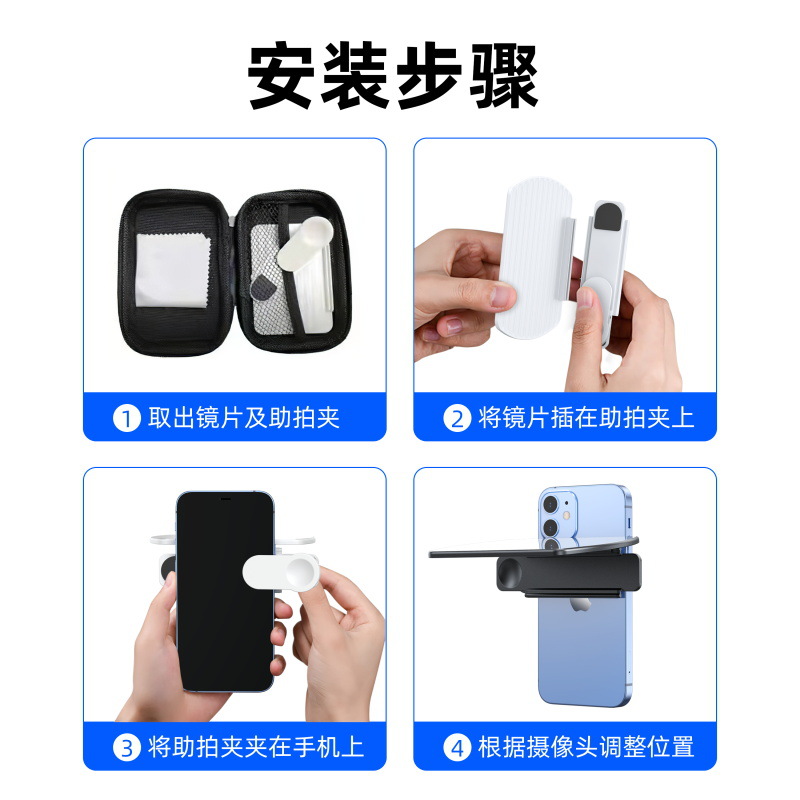 安装步骤

1 取出镜片及助拍夹

2 将镜片插在助拍夹上

3 将助拍夹夹在手机上

4 根据摄像头调整位置