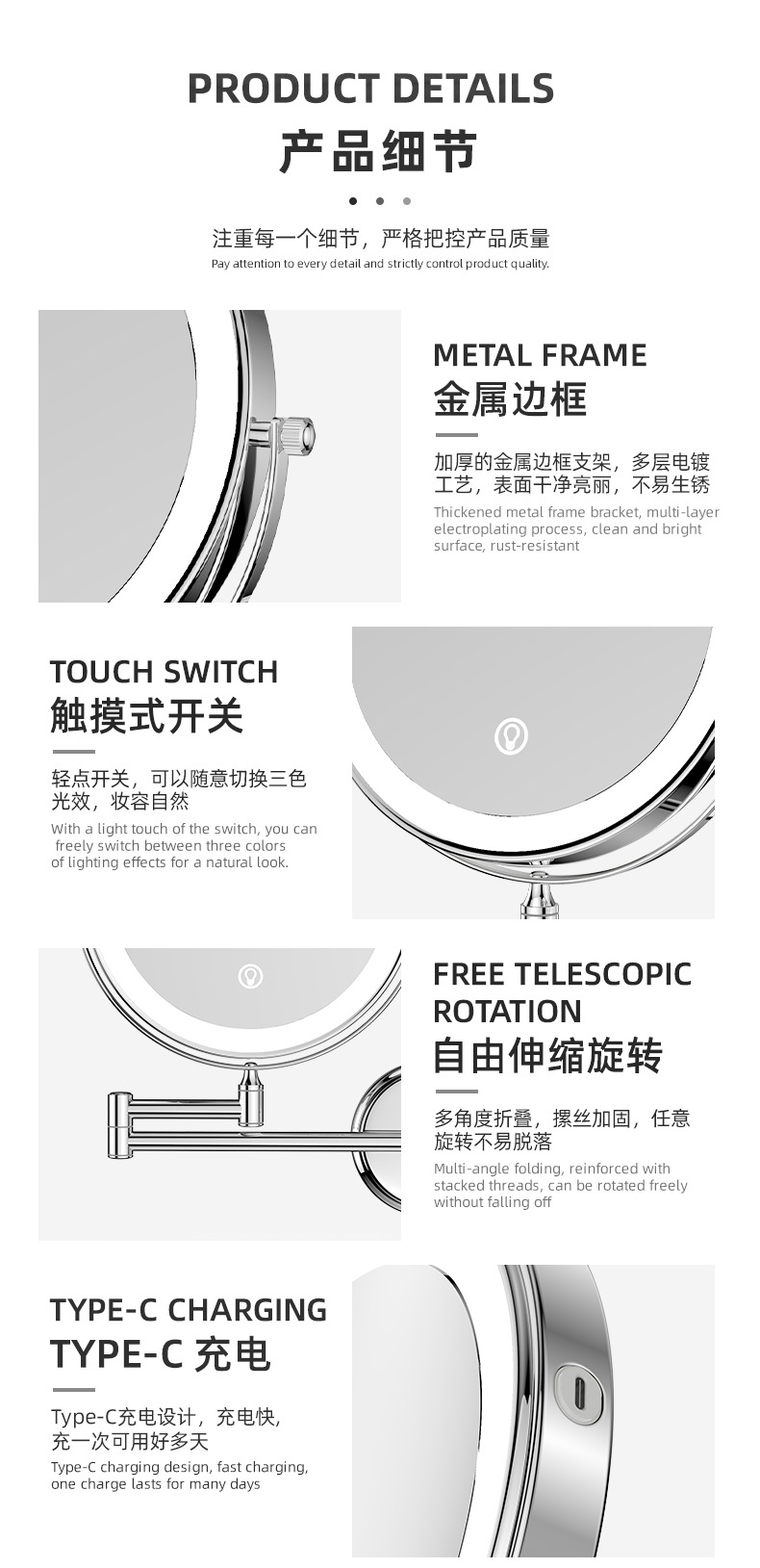 PRODUCT DETAILS
产品细节

注重每一个细节，严格把控产品质量
Pay attention to every detail and strictly control product quality.

METAL FRAME
金属边框

加厚的金属边框支架，多层电镀工艺，表面干净亮丽，不易生锈
Thickened metal frame bracket, multi-layer electroplating process, clean and bright surface, rust-resistant

TOUCH SWITCH
触摸式开关

轻点开关，可以随意切换三色光效，妆容自然
With a light touch of the switch, you can freely switch between three colors of lighting effects for a natural look.

FREE TELESCOPIC ROTATION
自由伸缩旋转

多角度折叠，摞丝加固，任意旋转不易脱落
Multi-angle folding, reinforced with stacked threads, can be rotated freely without falling off

TYPE-C CHARGING
TYPE-C 充电

Type-C充电设计，充电快，充一次可用好多天
Type-C charging design, fast charging, one charge lasts for many days