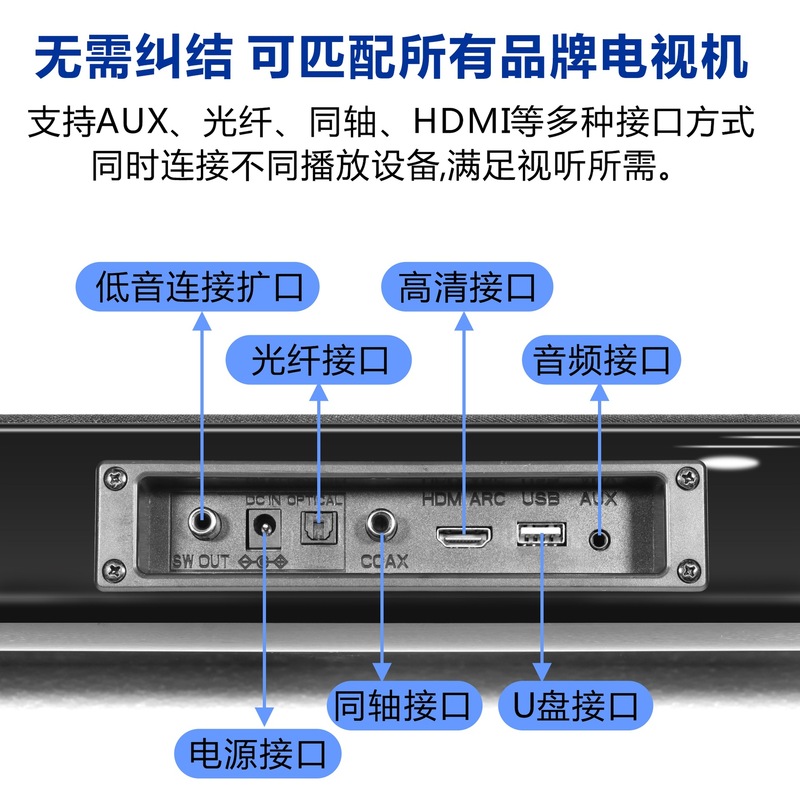 无需纠结 可匹配所有品牌电视机

支持AUX、光纤、同轴、HDMI等多种接口方式
同时连接不同播放设备,满足视听所需。

低音连接扩口

高清接口

光纤接口

音频接口

DC IN OPTICAL

HDMI ARC USB AUX

SW OUT

COAX

同轴接口

U盘接口

电源接口