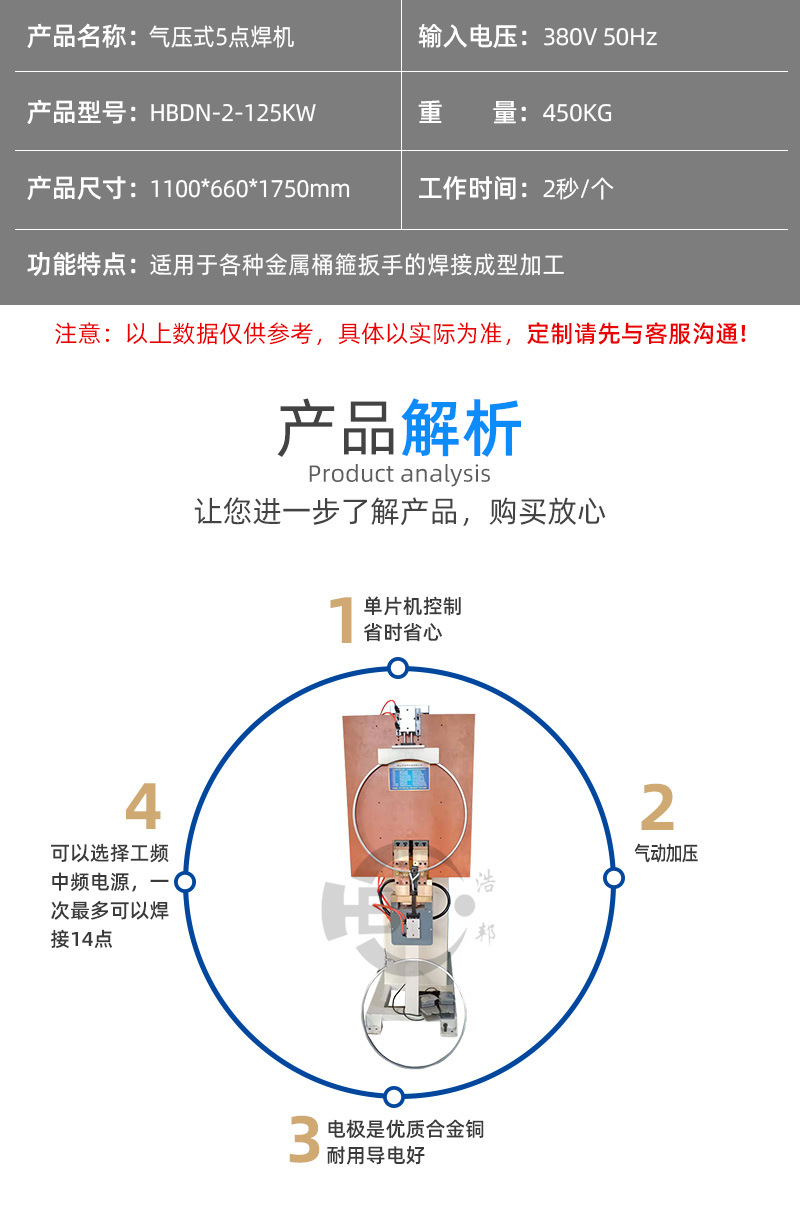 | 产品名称：气压式5点焊机 | 输入电压：380V 50Hz |
|---|---|
| 产品型号：HBDN-2-125KW | 重　　量：450KG |
| 产品尺寸：1100*660*1750mm | 工作时间：2秒/个 |
| 功能特点：适用于各种金属桶箍扳手的焊接成型加工 | |

注意：以上数据仅供参考，具体以实际为准，定制请先与客服沟通！

产品解析
Product analysis
让您进一步了解产品，购买放心

1 单片机控制 省时省心

2 气动加压

3 电极是优质合金铜 耐用导电好

4 可以选择工频中频电源，一次最多可以焊接14点

浩邦