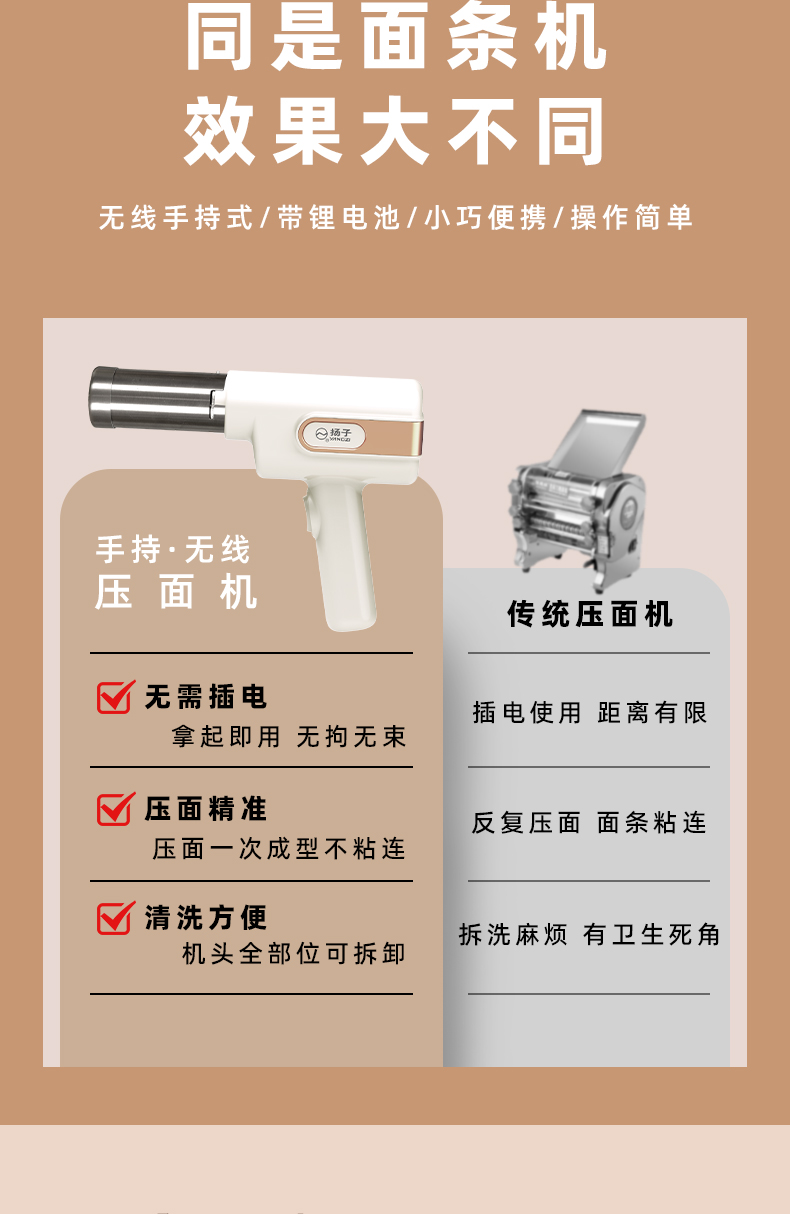 同是面条机
效果大不同

无线手持式/带锂电池/小巧便携/操作简单

扬子
YANGZI

手持·无线
压面机

无需插电
拿起即用 无拘无束

压面精准
压面一次成型不粘连

清洗方便
机头全部位可拆卸

传统压面机

插电使用 距离有限

反复压面 面条粘连

拆洗麻烦 有卫生死角