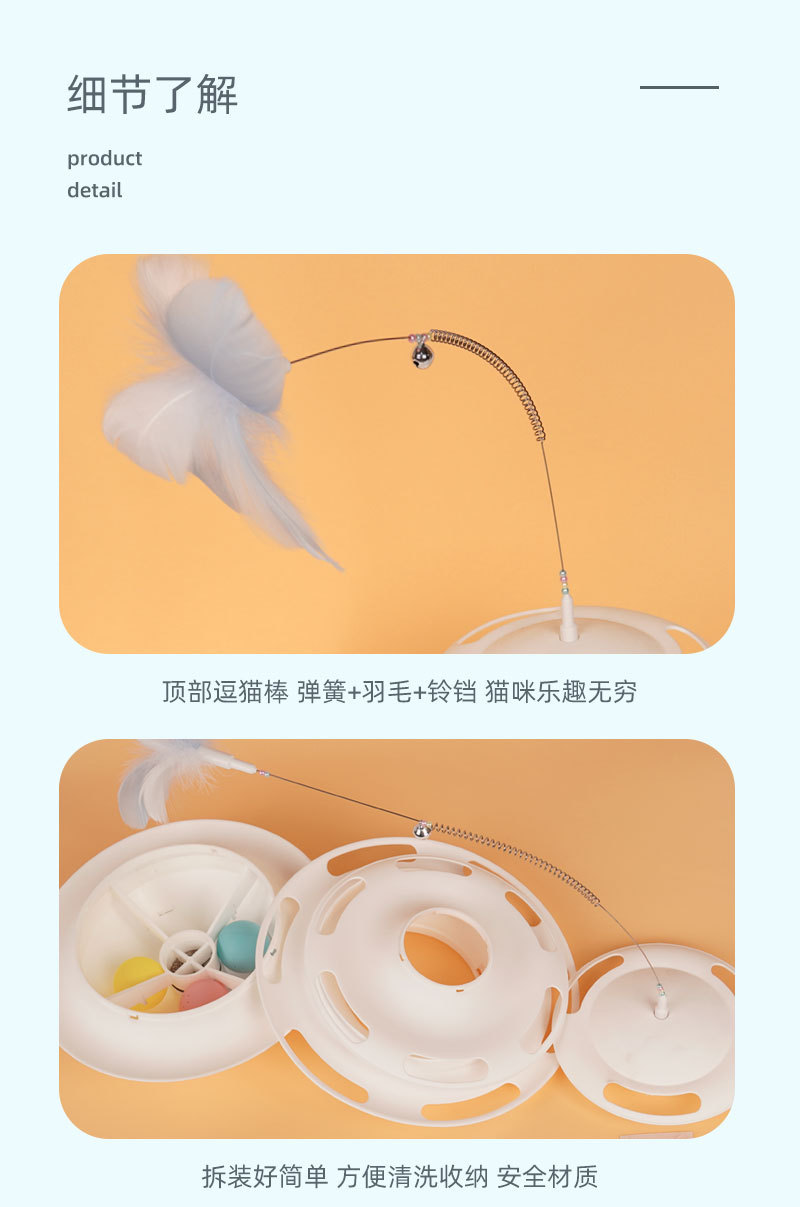 细节了解

product
detail

顶部逗猫棒 弹簧+羽毛+铃铛 猫咪乐趣无穷

拆装好简单 方便清洗收纳 安全材质