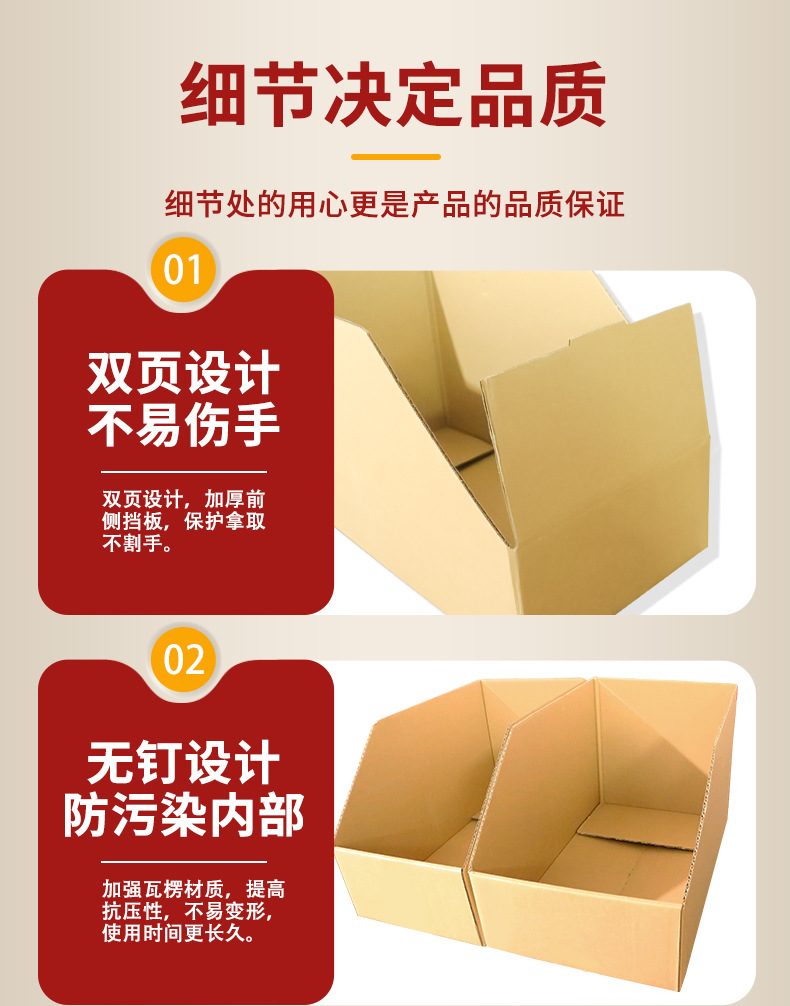 细节决定品质

细节处的用心更是产品的品质保证

01

双页设计
不易伤手

双页设计，加厚前侧挡板，保护拿取不割手。

02

无钉设计
防污染内部

加强瓦楞材质，提高抗压性，不易变形，使用时间更长久。