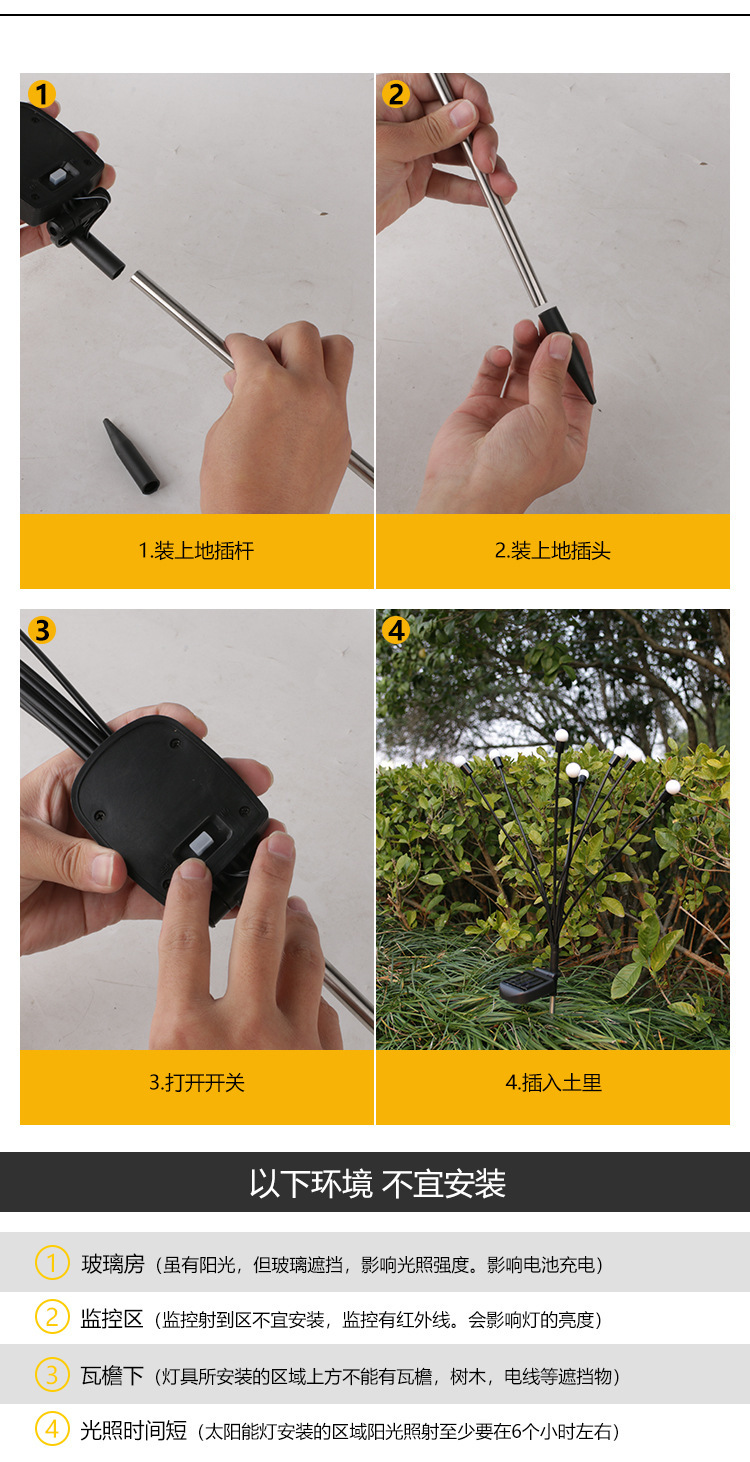 1

2

1.装上地插杆

2.装上地插头

3

4

3.打开开关

4.插入土里

以下环境 不宜安装

1 玻璃房（虽有阳光，但玻璃遮挡，影响光照强度。影响电池充电）

2 监控区（监控射到区不宜安装，监控有红外线。会影响灯的亮度）

3 瓦檐下（灯具所安装的区域上方不能有瓦檐，树木，电线等遮挡物）

4 光照时间短（太阳能灯安装的区域阳光照射至少要在6个小时左右）