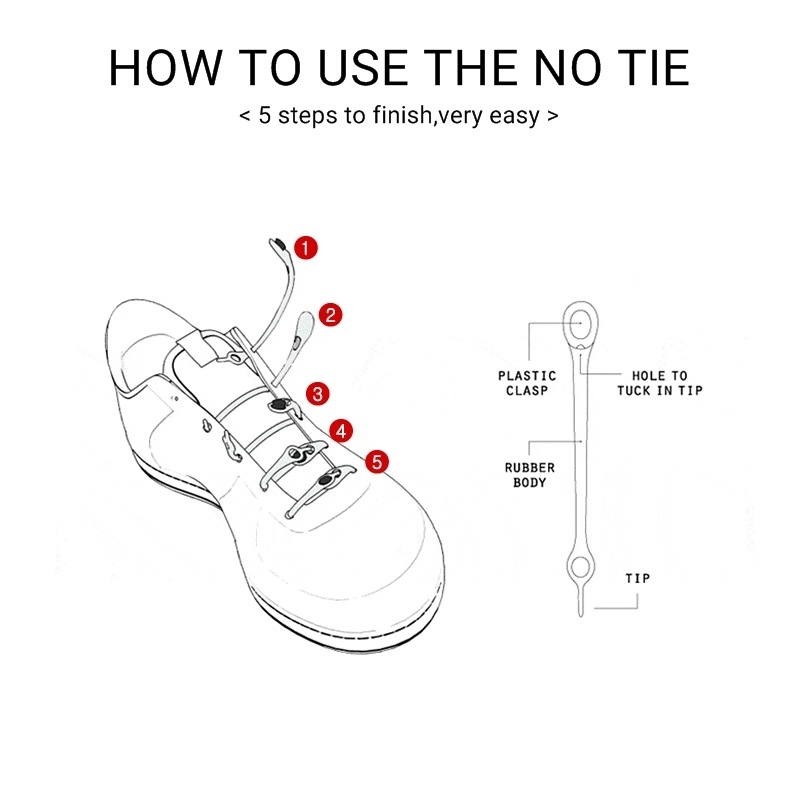 HOW TO USE THE NO TIE

< 5 steps to finish,very easy >

1
2
3
4
5

PLASTIC CLASP

HOLE TO TUCK IN TIP

RUBBER BODY

TIP