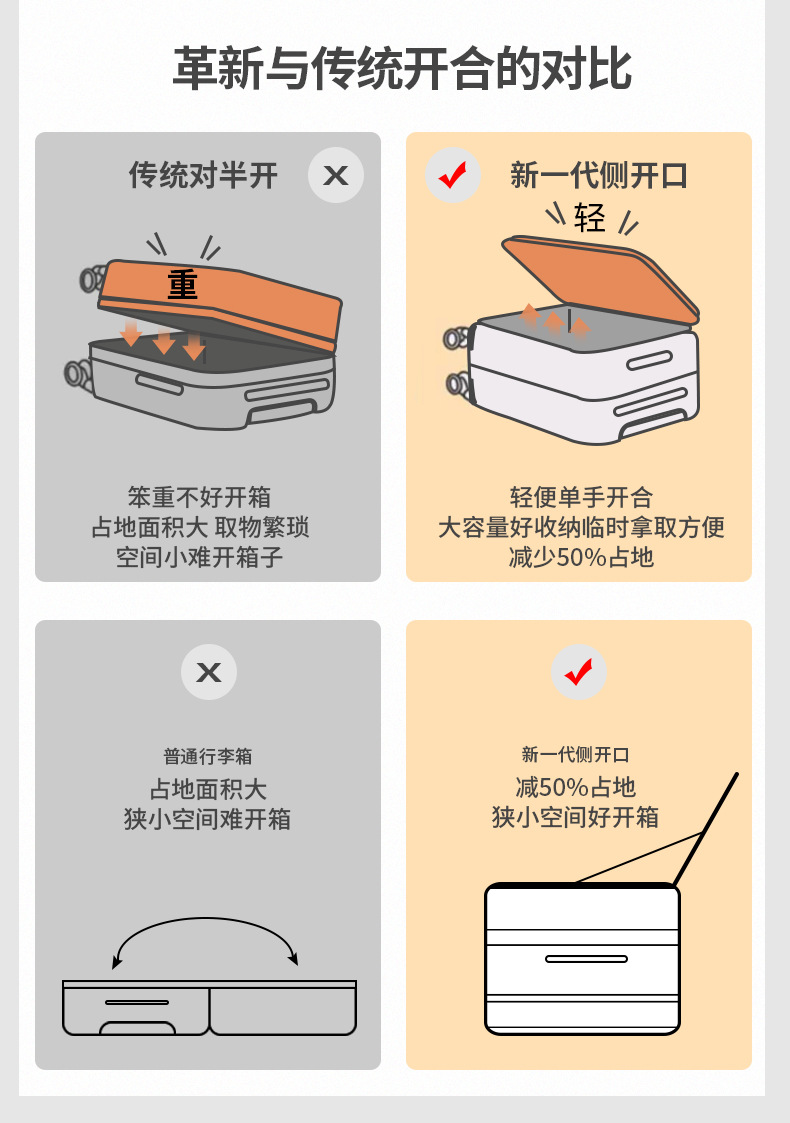 革新与传统开合的对比

传统对半开

重

笨重不好开箱
占地面积大 取物繁琐
空间小难开箱子

新一代侧开口

轻

轻便单手开合
大容量好收纳临时拿取方便
减少50%占地

普通行李箱
占地面积大
狭小空间难开箱

新一代侧开口
减50%占地
狭小空间好开箱