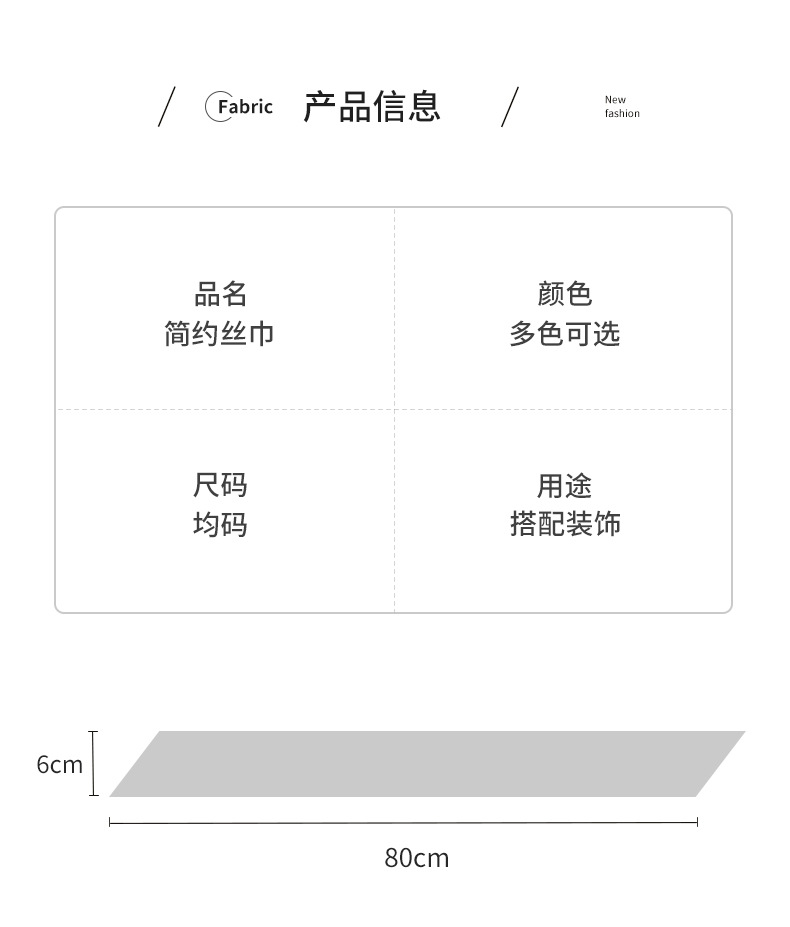 / Fabric 产品信息 /

New
fashion

品名
简约丝巾

颜色
多色可选

尺码
均码

用途
搭配装饰

6cm

80cm