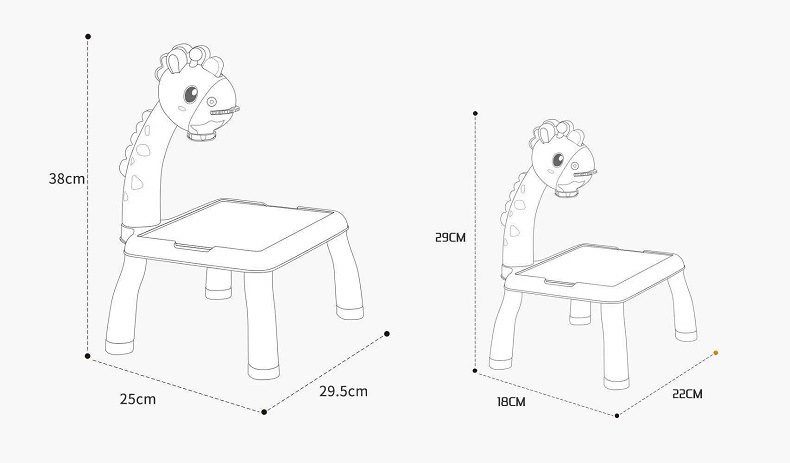 38cm

25cm

29.5cm

29CM

18CM

22CM