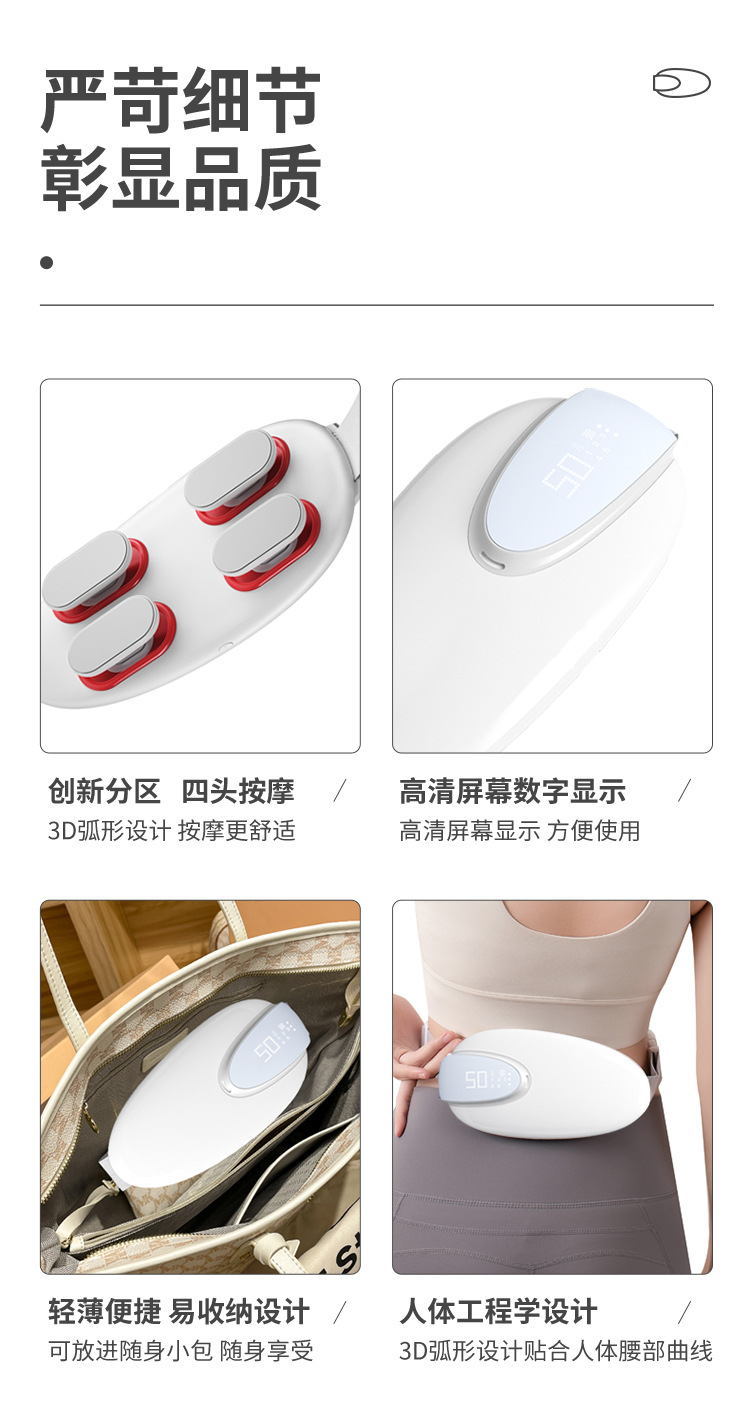 严苛细节
彰显品质

50

创新分区 四头按摩 /
3D弧形设计 按摩更舒适

高清屏幕数字显示 /
高清屏幕显示 方便使用

50

50

轻薄便捷 易收纳设计 /
可放进随身小包 随身享受

人体工程学设计 /
3D弧形设计贴合人体腰部曲线