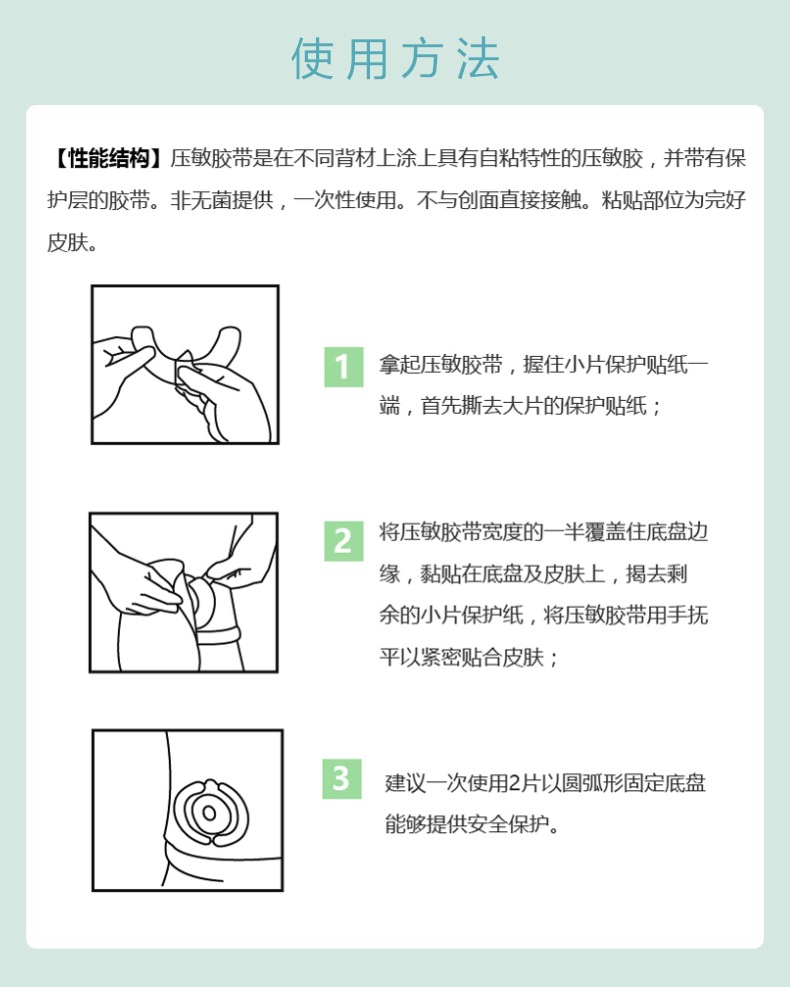 使用方法

【性能结构】压敏胶带是在不同背材上涂上具有自粘特性的压敏胶，并带有保护层的胶带。非无菌提供，一次性使用。不与创面直接接触。粘贴部位为完好皮肤。

1 拿起压敏胶带，握住小片保护贴纸一端，首先撕去大片的保护贴纸；

2 将压敏胶带宽度的一半覆盖住底盘边缘，黏贴在底盘及皮肤上，揭去剩余的小片保护纸，将压敏胶带用手抚平以紧密贴合皮肤；

3 建议一次使用2片以圆弧形固定底盘能够提供安全保护。