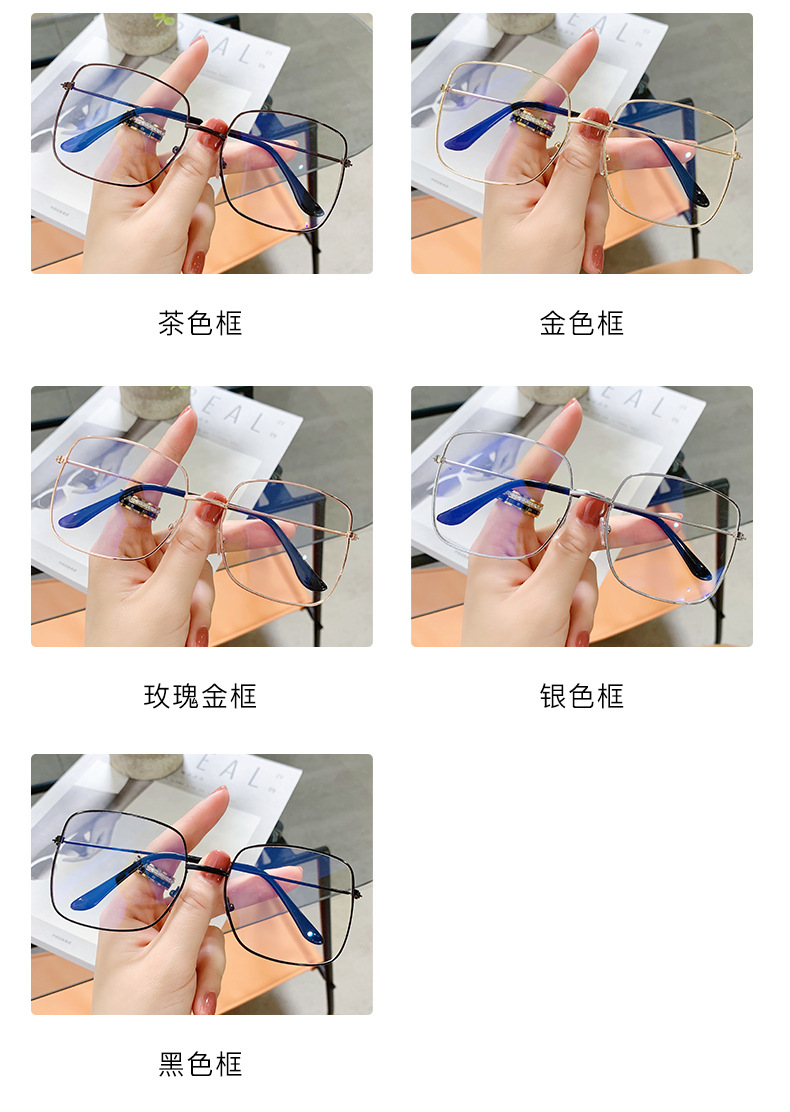 茶色框

金色框

玫瑰金框

银色框

黑色框