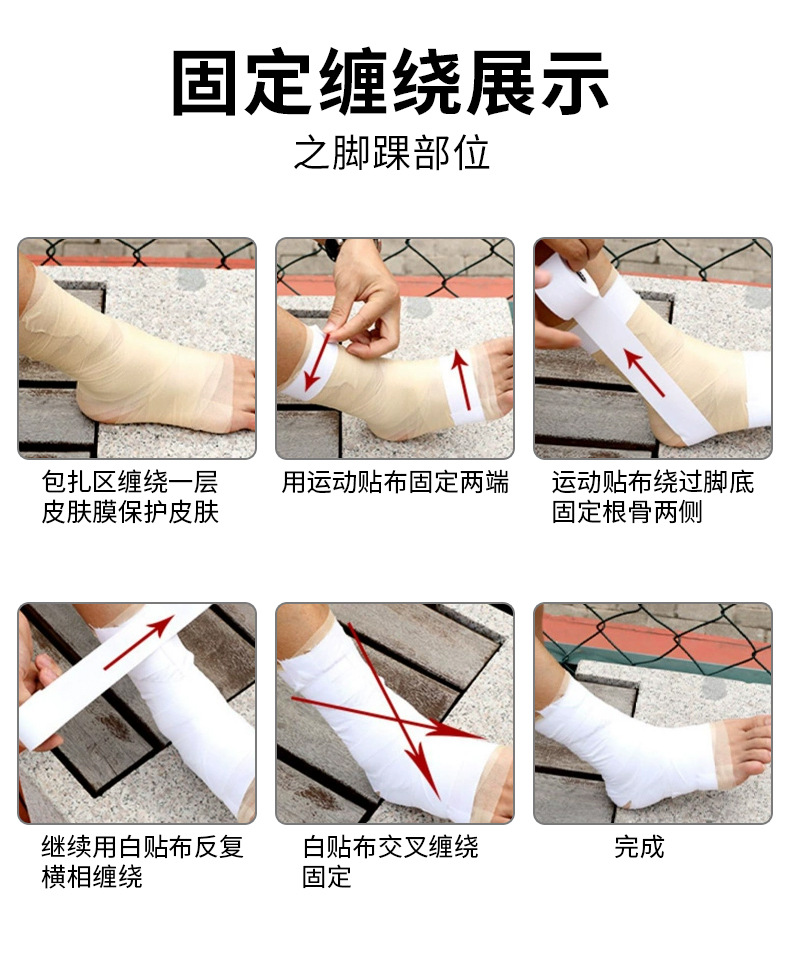 固定缠绕展示

之脚踝部位

包扎区缠绕一层皮肤膜保护皮肤

用运动贴布固定两端

运动贴布绕过脚底固定根骨两侧

继续用白贴布反复横相缠绕

白贴布交叉缠绕固定

完成