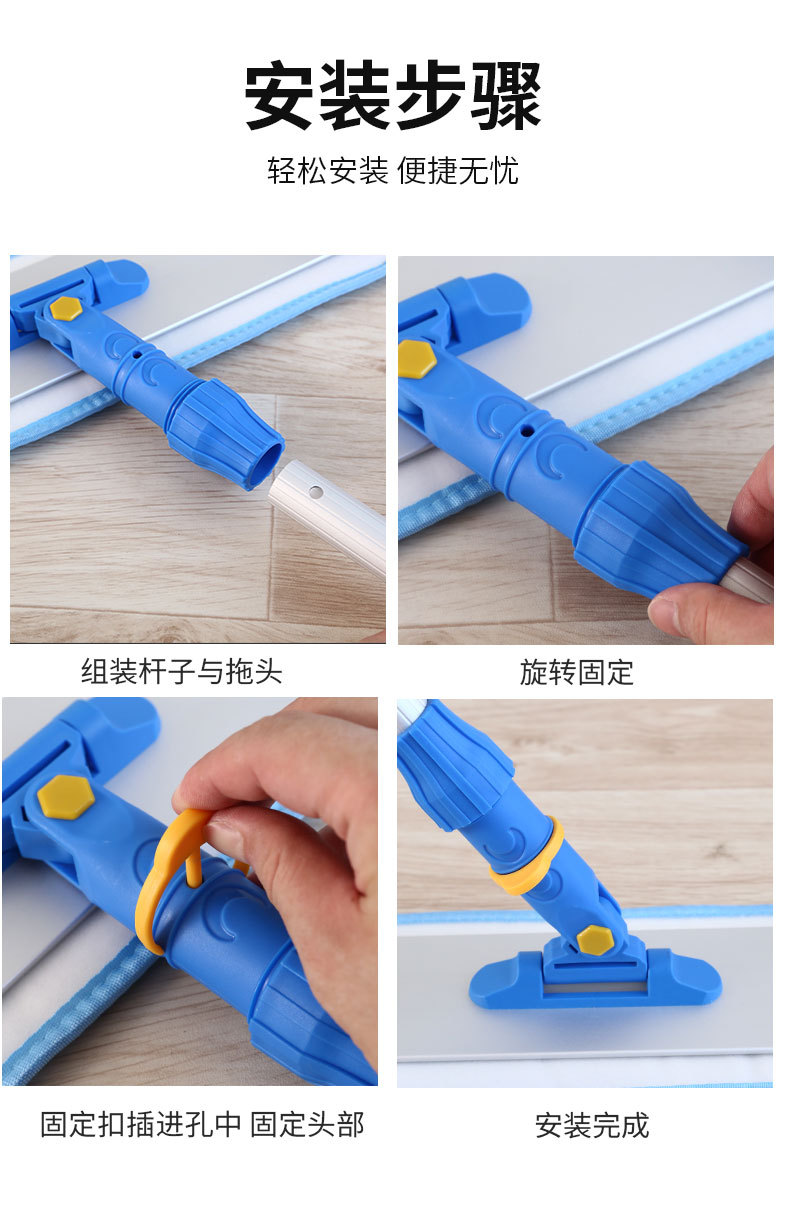 安装步骤

轻松安装 便捷无忧

组装杆子与拖头

旋转固定

固定扣插进孔中 固定头部

安装完成