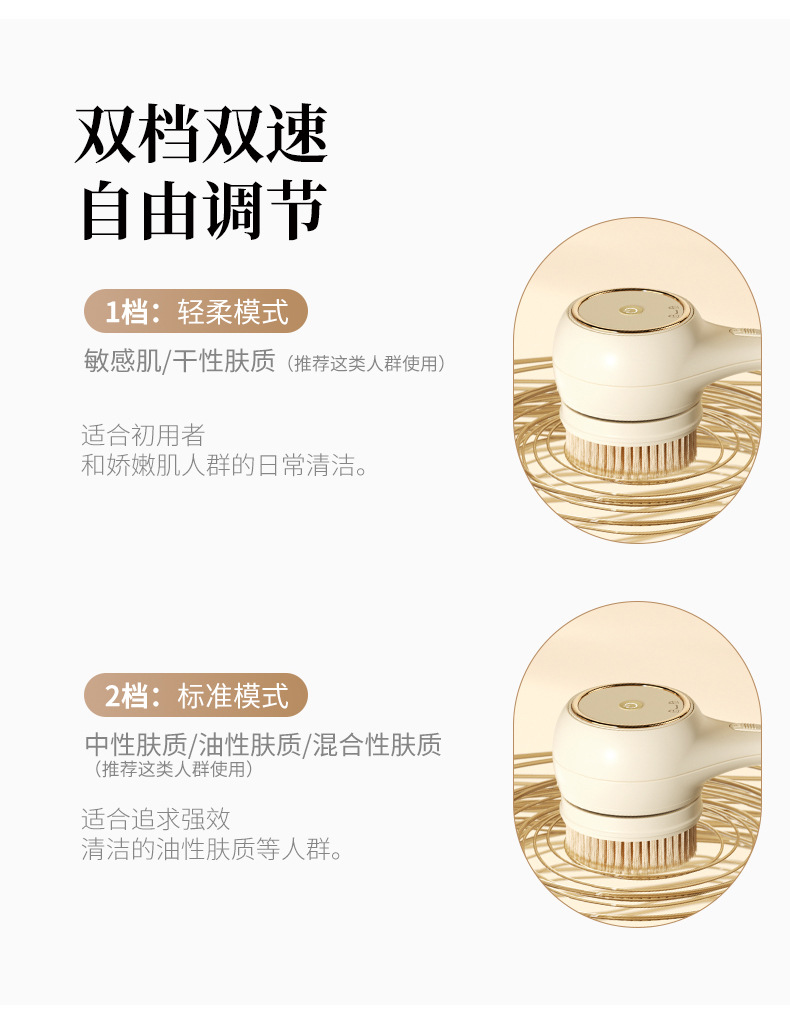 双档双速
自由调节

1档：轻柔模式

敏感肌/干性肤质（推荐这类人群使用）

适合初用者
和娇嫩肌人群的日常清洁。

2档：标准模式

中性肤质/油性肤质/混合性肤质
（推荐这类人群使用）

适合追求强效
清洁的油性肤质等人群。