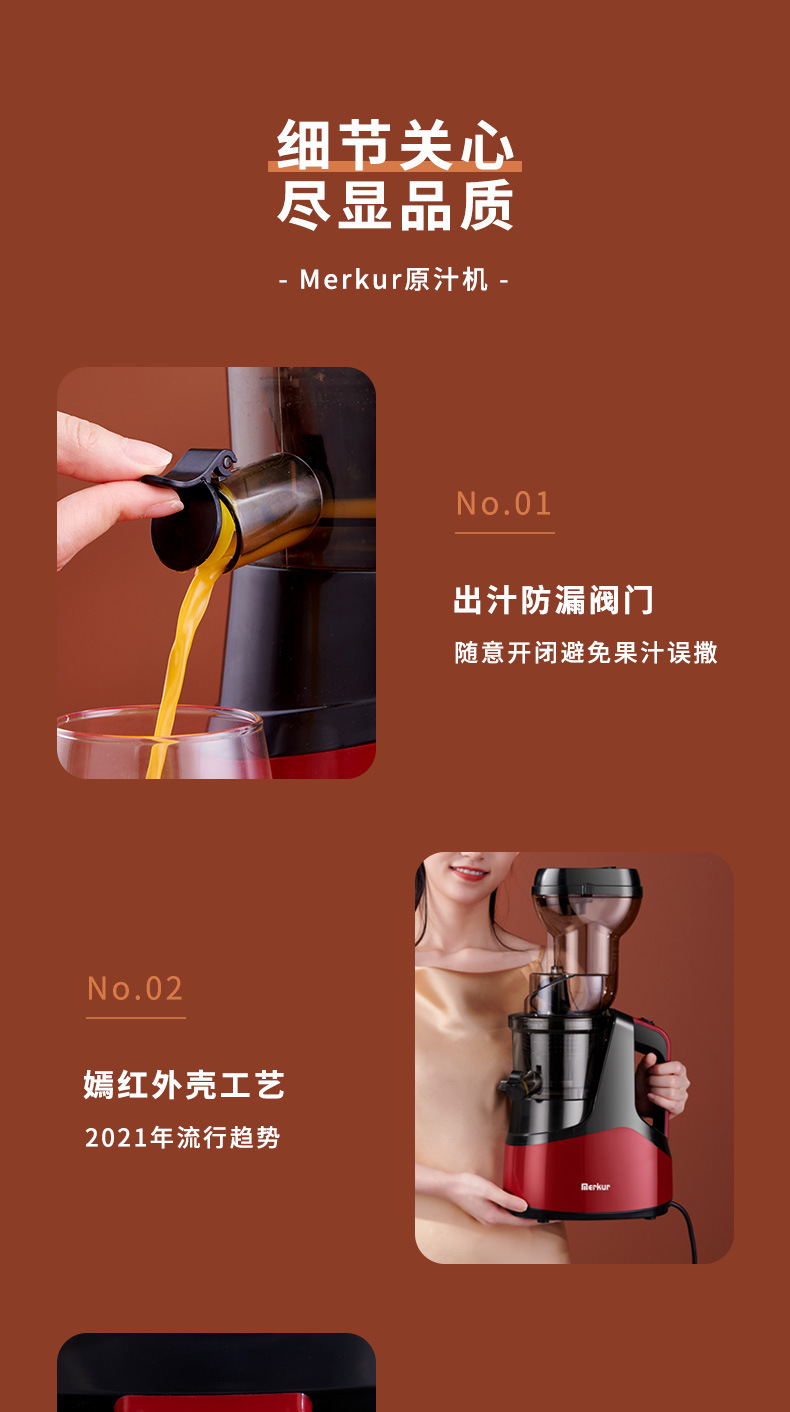 细节关心
尽显品质

- Merkur原汁机 -

No.01

出汁防漏阀门

随意开闭避免果汁误撒

No.02

嫣红外壳工艺

2021年流行趋势

Merkur