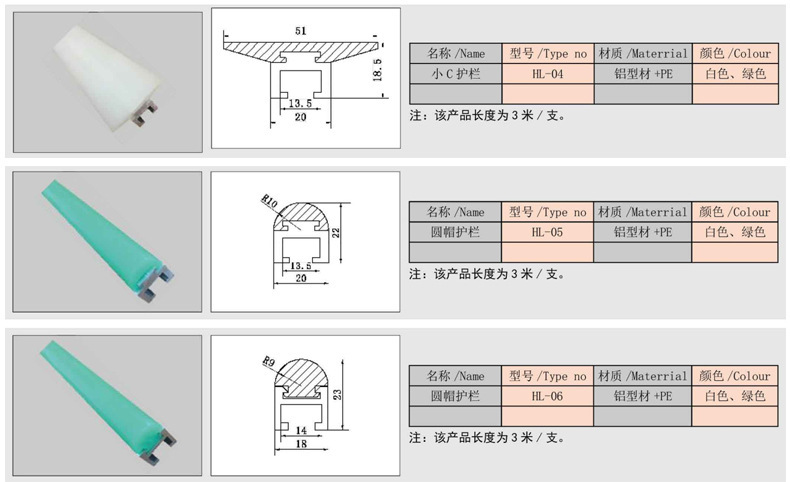 51

18.5

13.5

20

| 名称 /Name | 型号 /Type no | 材质 /Materrial | 颜色 /Colour |
|---|---|---|---|
| 小 C 护栏 | HL-04 | 铝型材 +PE | 白色、绿色 |
| | | | |

注：该产品长度为 3 米 / 支。

R10

22

13.5

20

| 名称 /Name | 型号 /Type no | 材质 /Materrial | 颜色 /Colour |
|---|---|---|---|
| 圆帽护栏 | HL-05 | 铝型材 +PE | 白色、绿色 |
| | | | |

注：该产品长度为 3 米 / 支。

R9

23

14

18

| 名称 /Name | 型号 /Type no | 材质 /Materrial | 颜色 /Colour |
|---|---|---|---|
| 圆帽护栏 | HL-06 | 铝型材 +PE | 白色、绿色 |
| | | | |

注：该产品长度为 3 米 / 支。