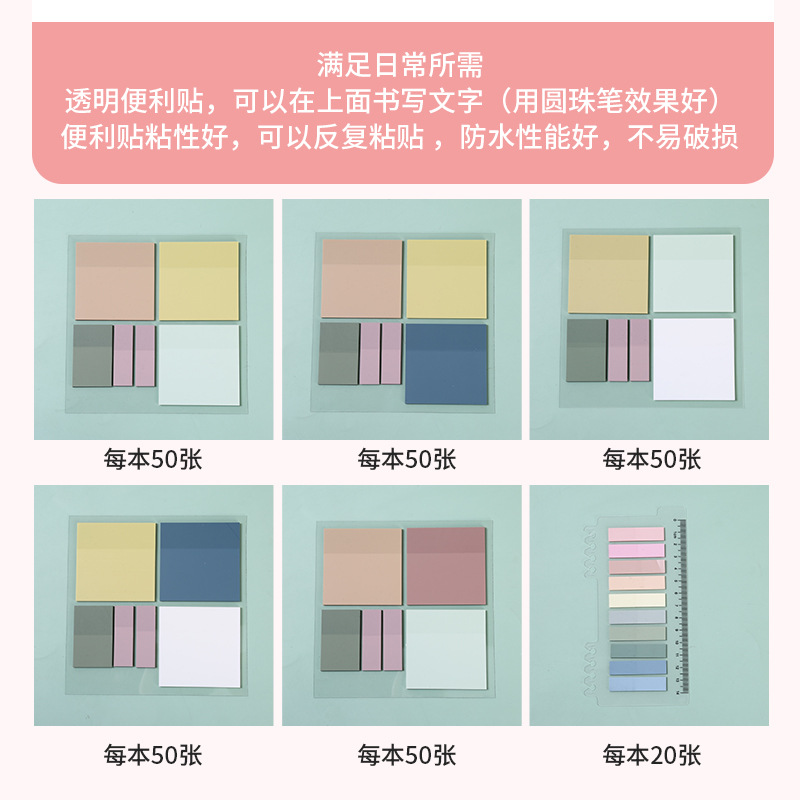 满足日常所需
透明便利贴，可以在上面书写文字（用圆珠笔效果好）
便利贴粘性好，可以反复粘贴 ，防水性能好，不易破损

每本50张

每本50张

每本50张

每本50张

每本50张

每本20张