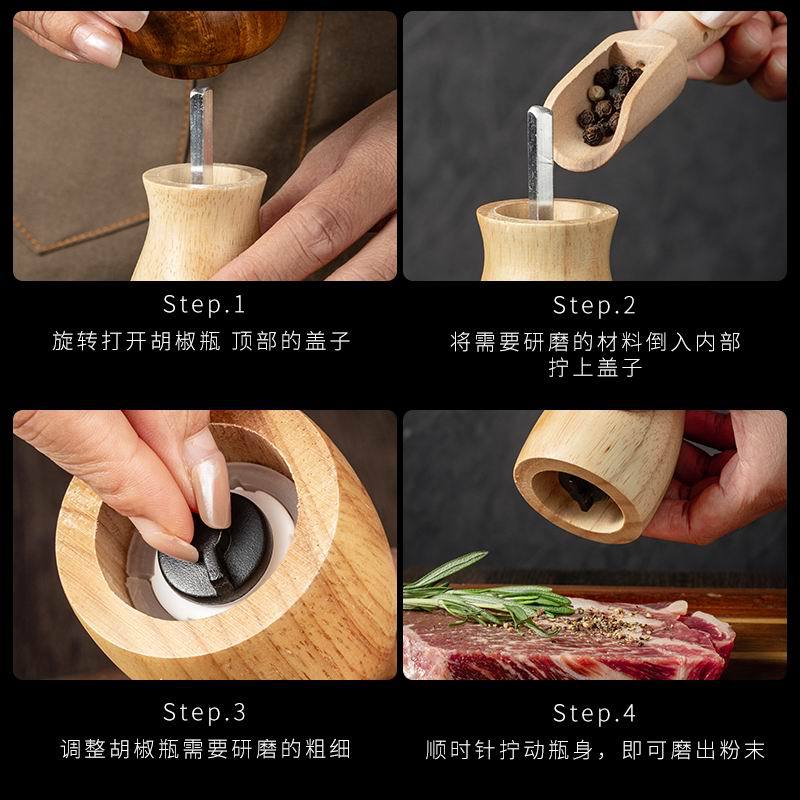 Step.1
旋转打开胡椒瓶 顶部的盖子

Step.2
将需要研磨的材料倒入内部
拧上盖子

Step.3
调整胡椒瓶需要研磨的粗细

Step.4
顺时针拧动瓶身，即可磨出粉末