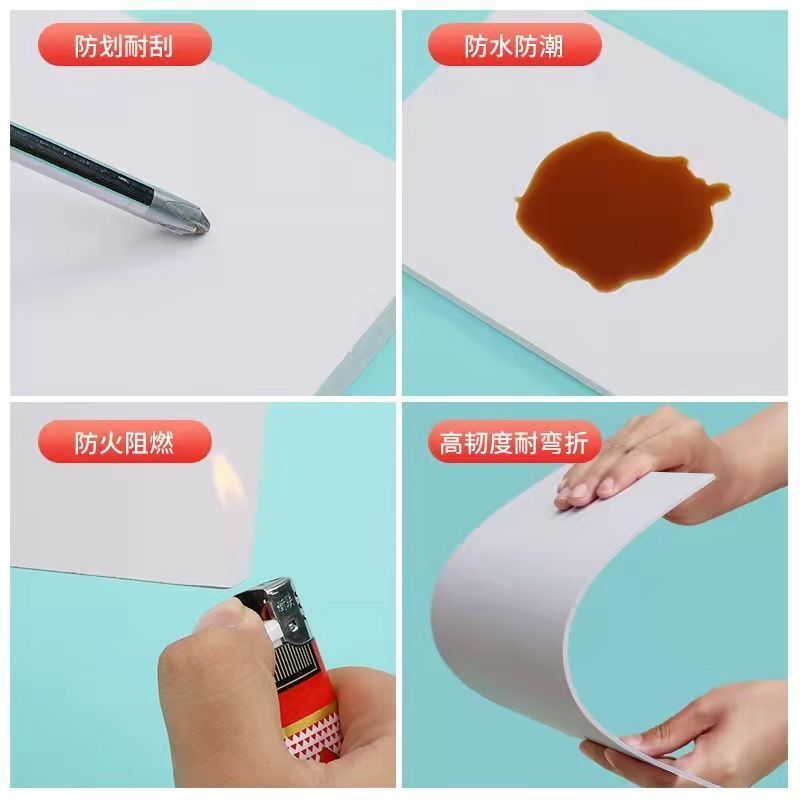 防划耐刮

防水防潮

防火阻燃

高韧度耐弯折