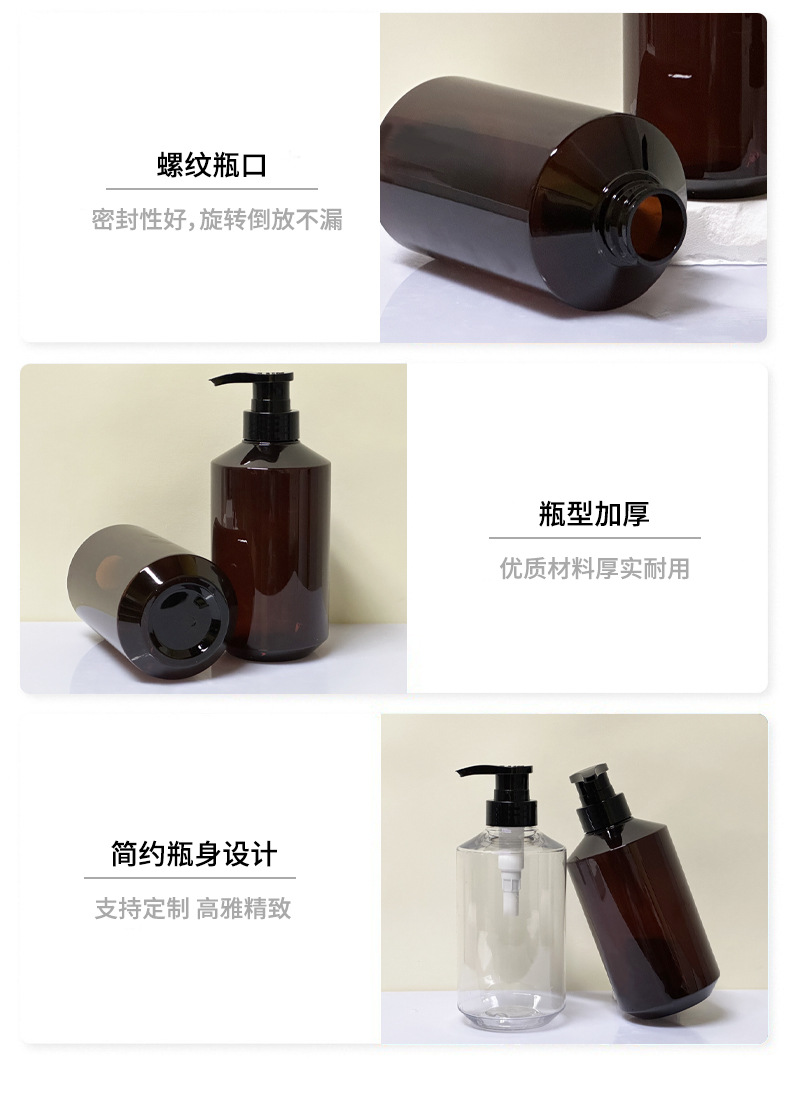 螺纹瓶口

密封性好，旋转倒放不漏

瓶型加厚

优质材料厚实耐用

简约瓶身设计

支持定制 高雅精致