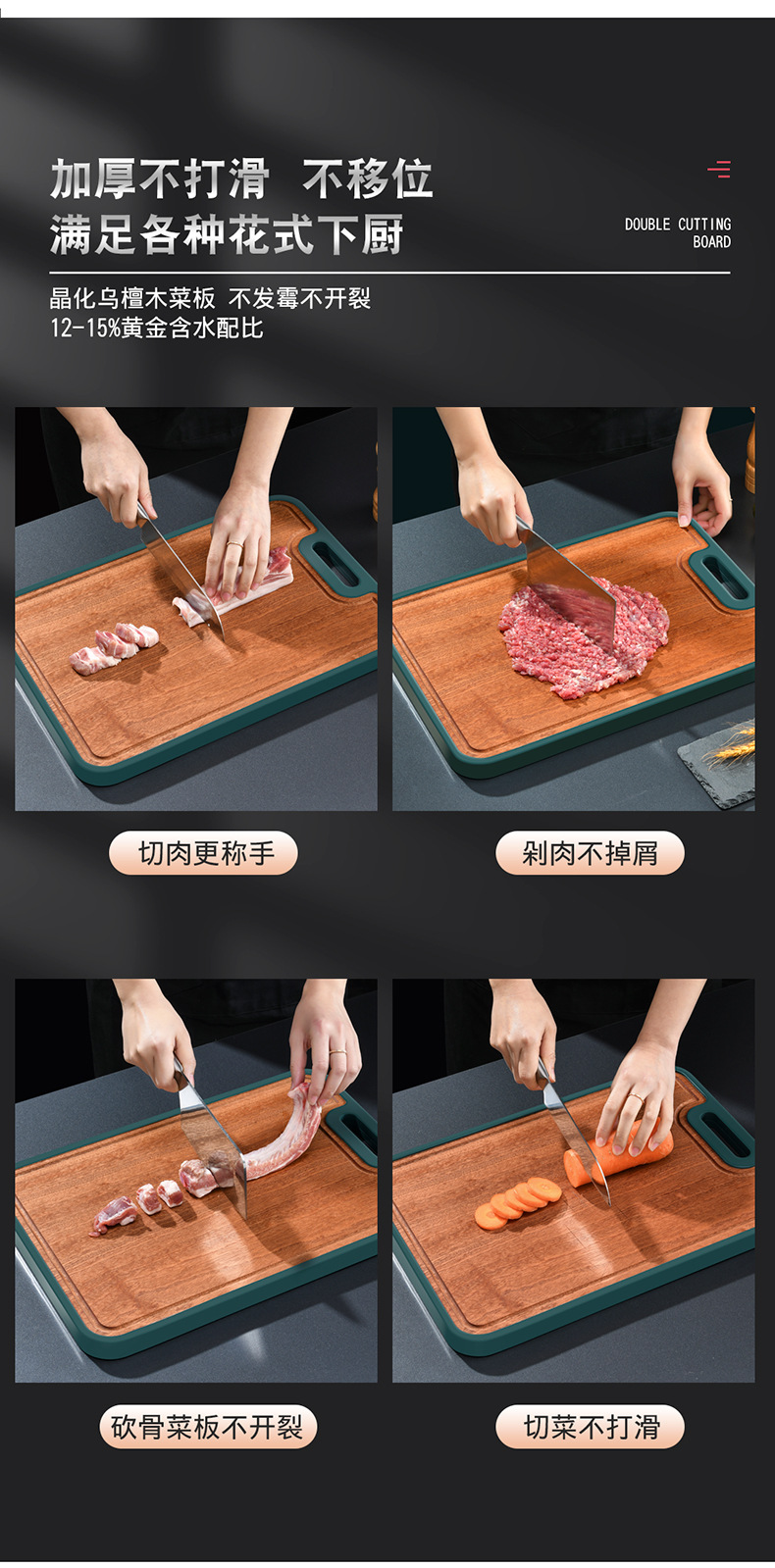 加厚不打滑 不移位
满足各种花式下厨

DOUBLE CUTTING BOARD

晶化乌檀木菜板 不发霉不开裂
12-15%黄金含水配比

切肉更称手

剁肉不掉屑

砍骨菜板不开裂

切菜不打滑