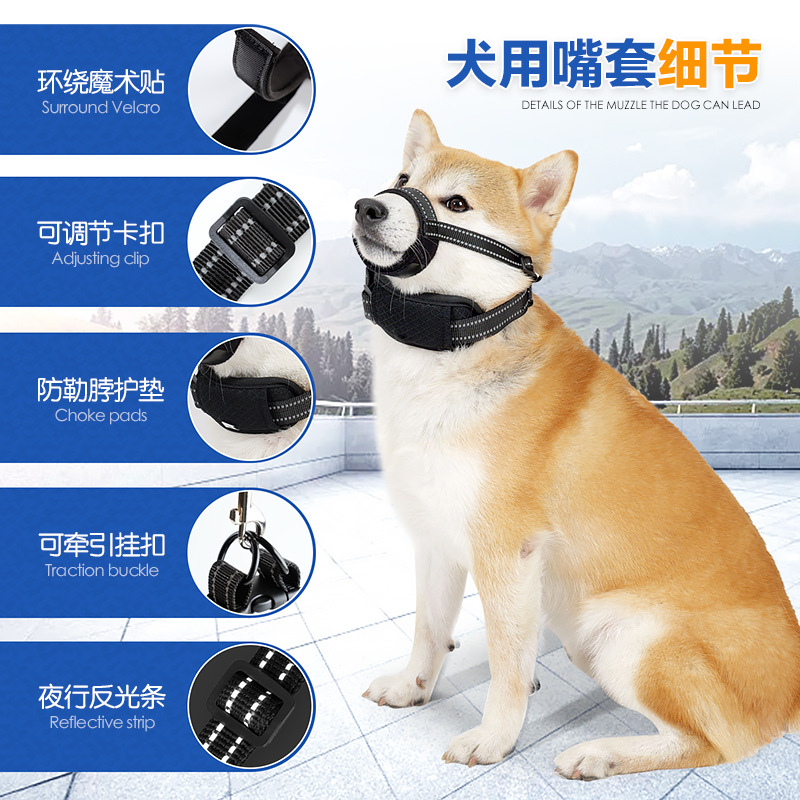 犬用嘴套细节
DETAILS OF THE MUZZLE THE DOG CAN LEAD

环绕魔术贴
Surround Velcro

可调节卡扣
Adjusting clip

防勒脖护垫
Choke pads

可牵引挂扣
Traction buckle

夜行反光条
Reflective strip