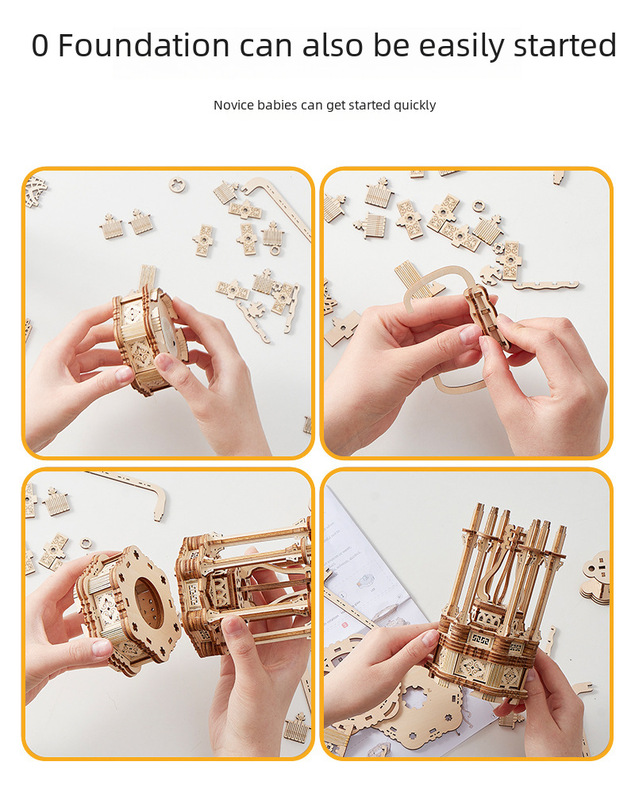 0 Foundation can also be easily started

Novice babies can get started quickly