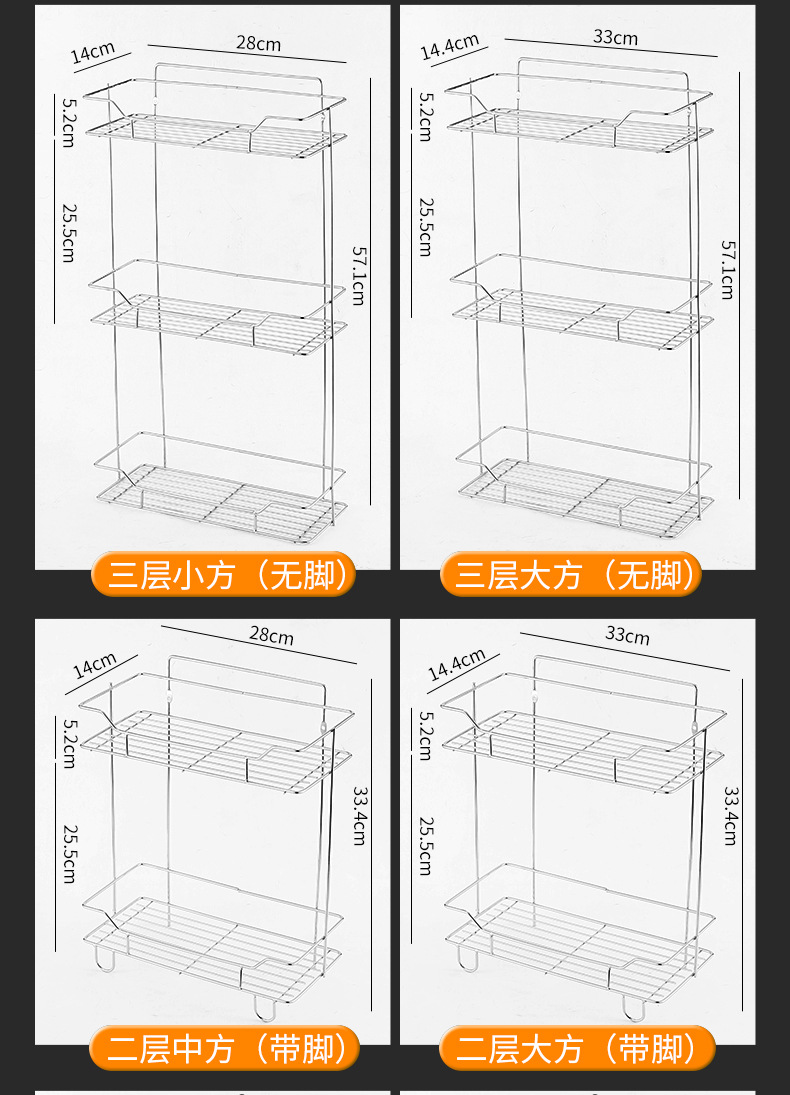 14cm
28cm
5.2cm
25.5cm
57.1cm
三层小方（无脚）

14.4cm
33cm
5.2cm
25.5cm
57.1cm
三层大方（无脚）

14cm
28cm
5.2cm
25.5cm
33.4cm
二层中方（带脚）

14.4cm
33cm
5.2cm
25.5cm
33.4cm
二层大方（带脚）