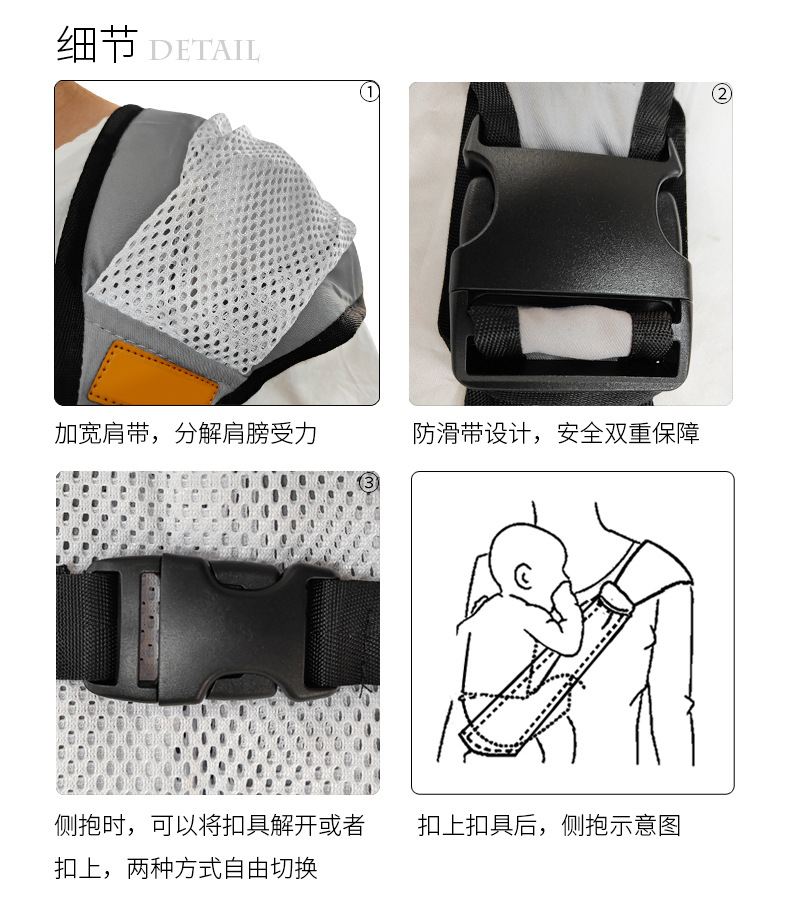 细节 DETAIL

①

加宽肩带，分解肩膀受力

②

防滑带设计，安全双重保障

③

侧抱时，可以将扣具解开或者扣上，两种方式自由切换

扣上扣具后，侧抱示意图