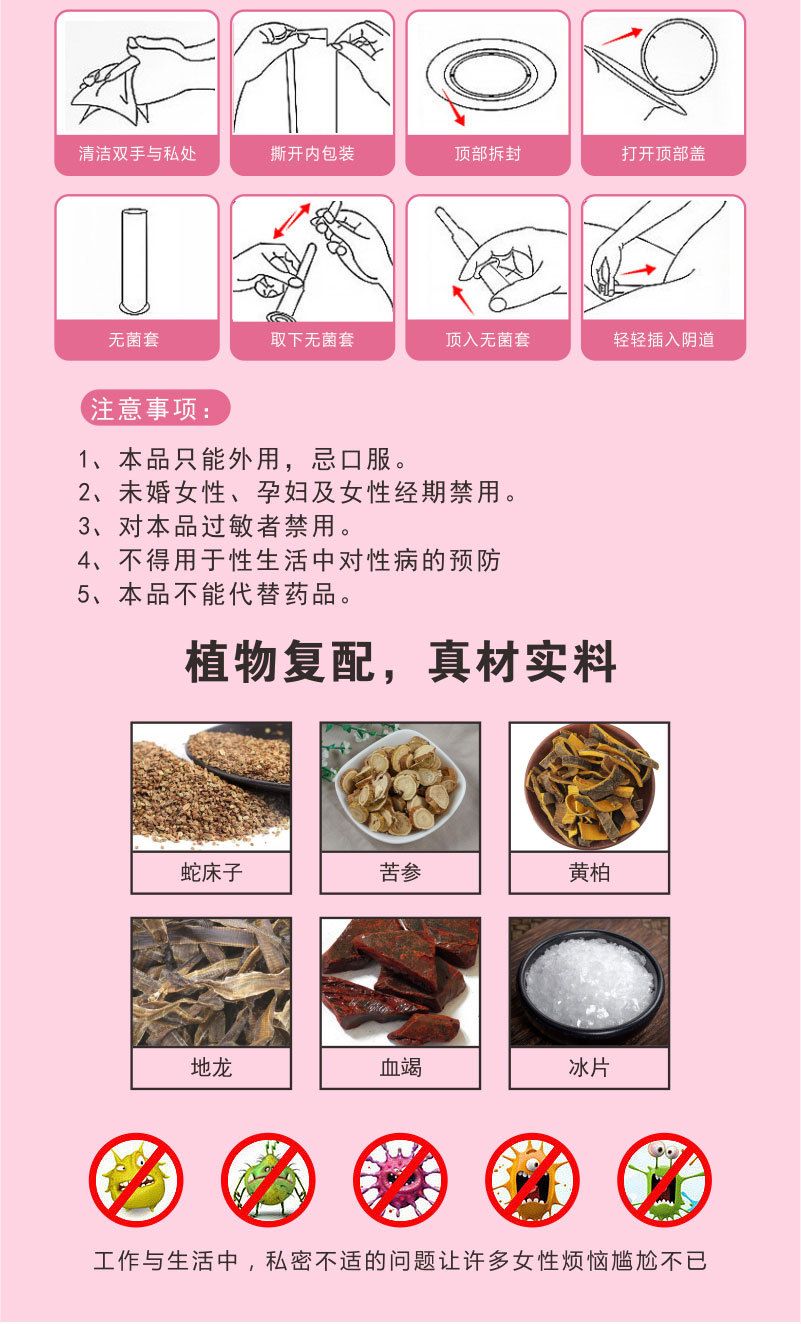 清洁双手与私处

撕开内包装

顶部拆封

打开顶部盖

无菌套

取下无菌套

顶入无菌套

轻轻插入阴道

注意事项：

1、本品只能外用，忌口服。
2、未婚女性、孕妇及女性经期禁用。
3、对本品过敏者禁用。
4、不得用于性生活中对性病的预防
5、本品不能代替药品。

植物复配，真材实料

蛇床子

苦参

黄柏

地龙

血竭

冰片

工作与生活中，私密不适的问题让许多女性烦恼尴尬不已