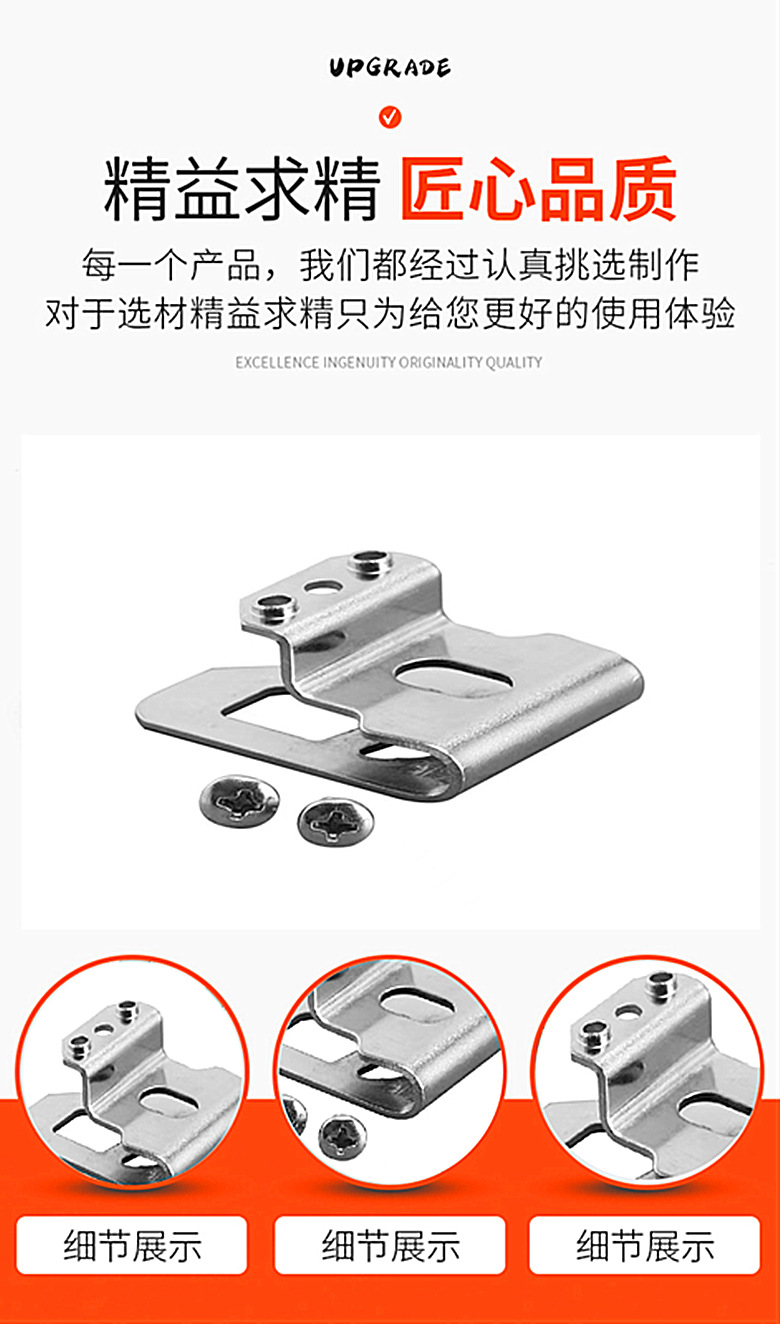 UPGRADE

精益求精 匠心品质

每一个产品，我们都经过认真挑选制作
对于选材精益求精只为给您更好的使用体验

EXCELLENCE INGENUITY ORIGINALITY QUALITY

细节展示

细节展示

细节展示