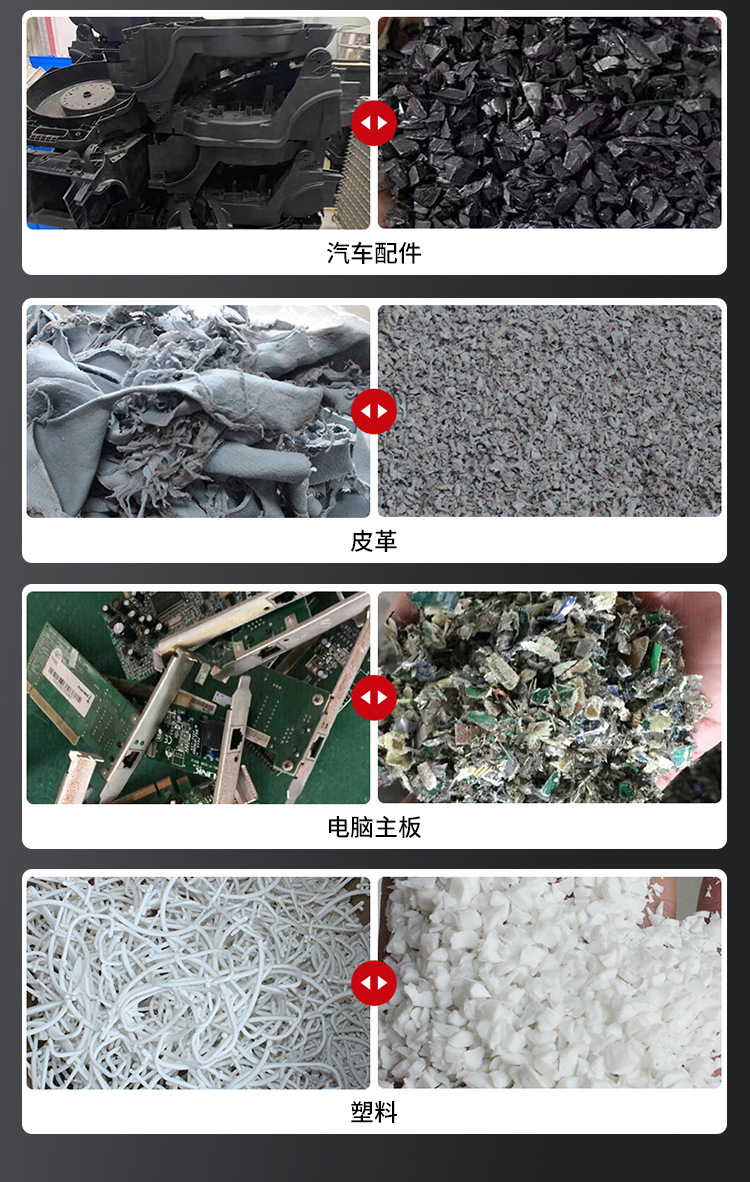 汽车配件

皮革

电脑主板

塑料