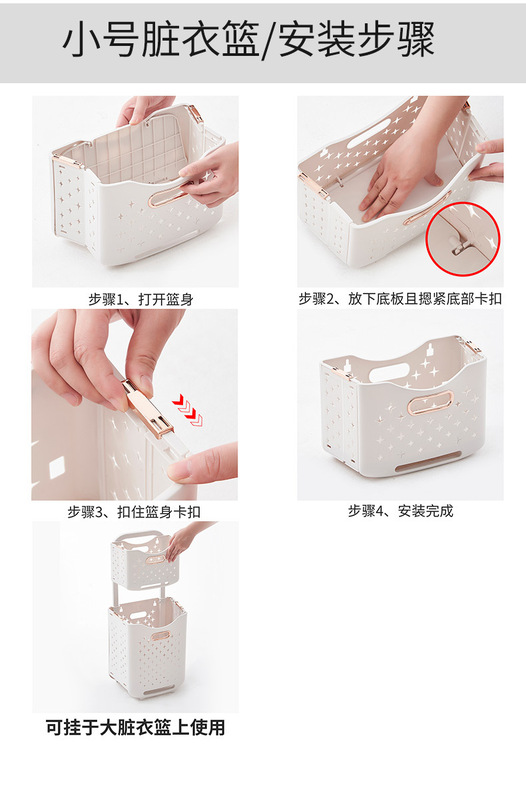 小号脏衣篮/安装步骤

步骤1、打开篮身

步骤2、放下底板且摁紧底部卡扣

步骤3、扣住篮身卡扣

步骤4、安装完成

可挂于大脏衣篮上使用