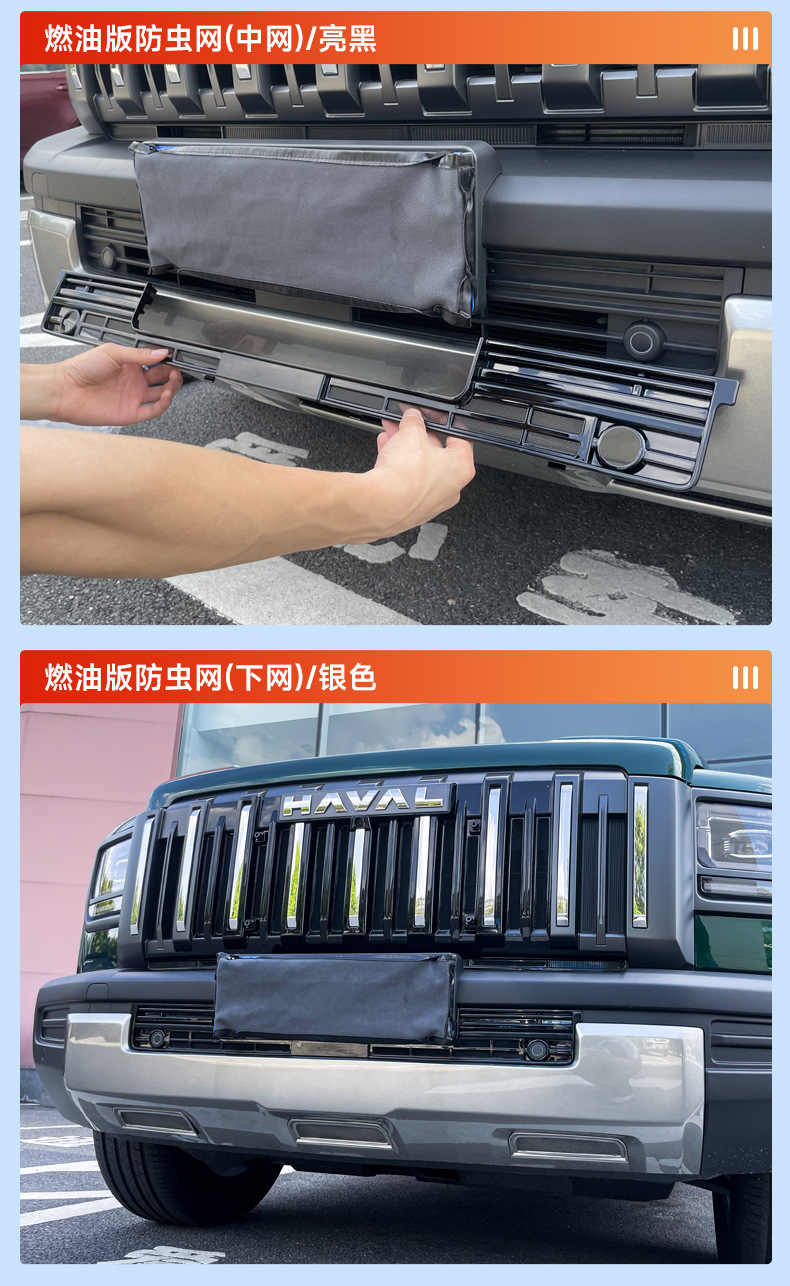 燃油版防虫网(中网)/亮黑

燃油版防虫网(下网)/银色

HAVAL