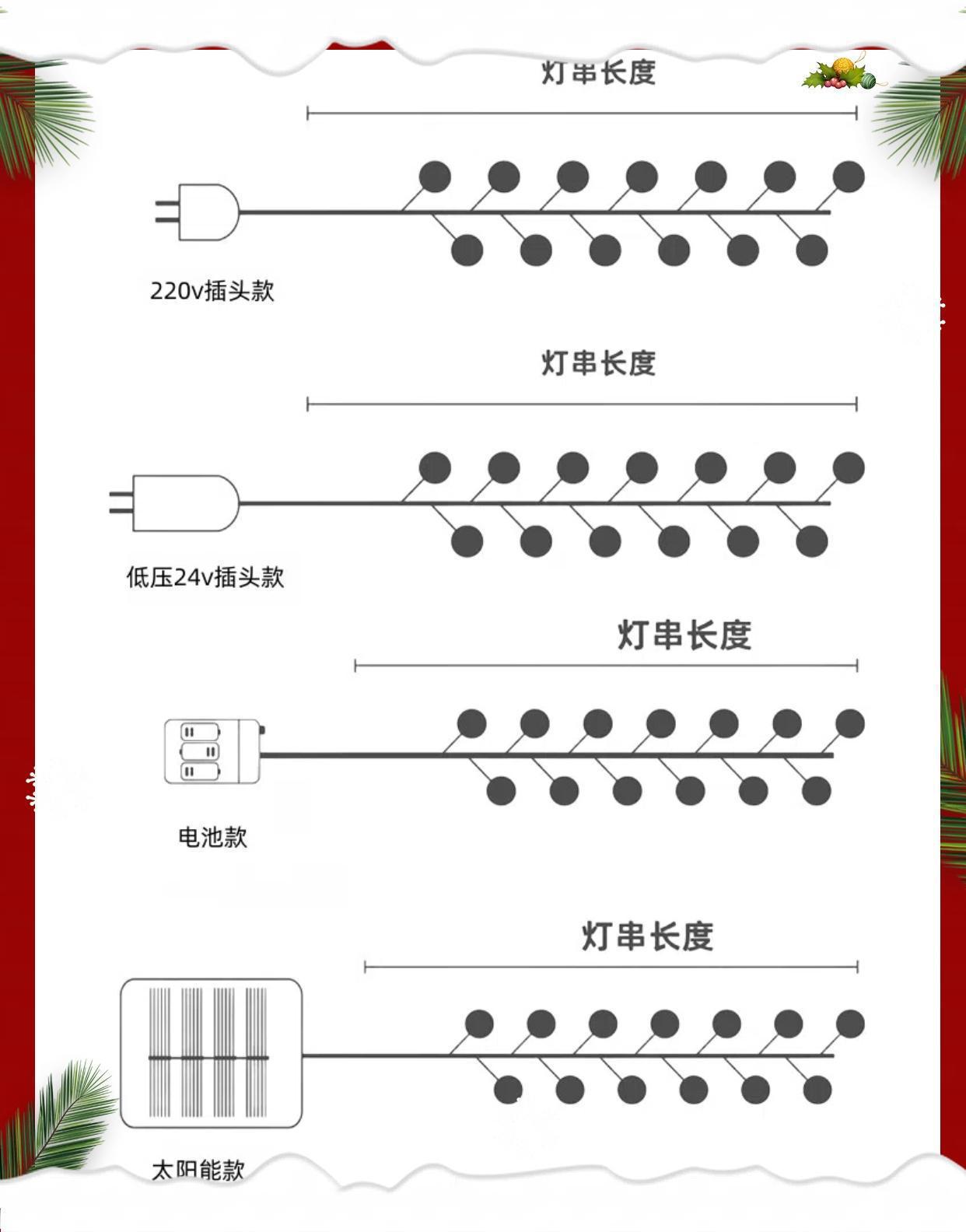 灯串长度

220v插头款

灯串长度

低压24v插头款

灯串长度

电池款

灯串长度

太阳能款