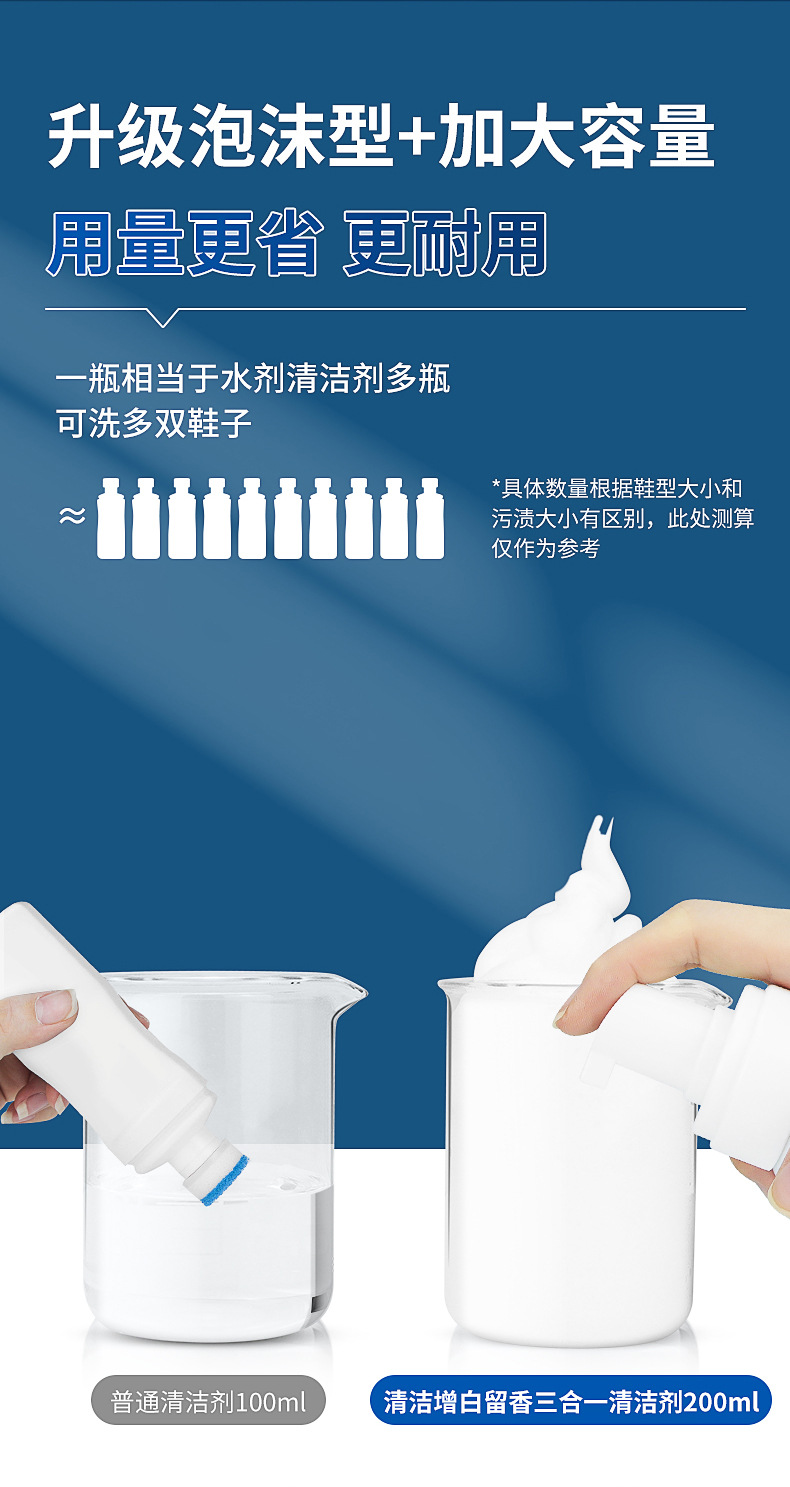 升级泡沫型+加大容量

用量更省 更耐用

一瓶相当于水剂清洁剂多瓶
可洗多双鞋子

≈

*具体数量根据鞋型大小和污渍大小有区别，此处测算仅作为参考

普通清洁剂100ml

清洁增白留香三合一清洁剂200ml