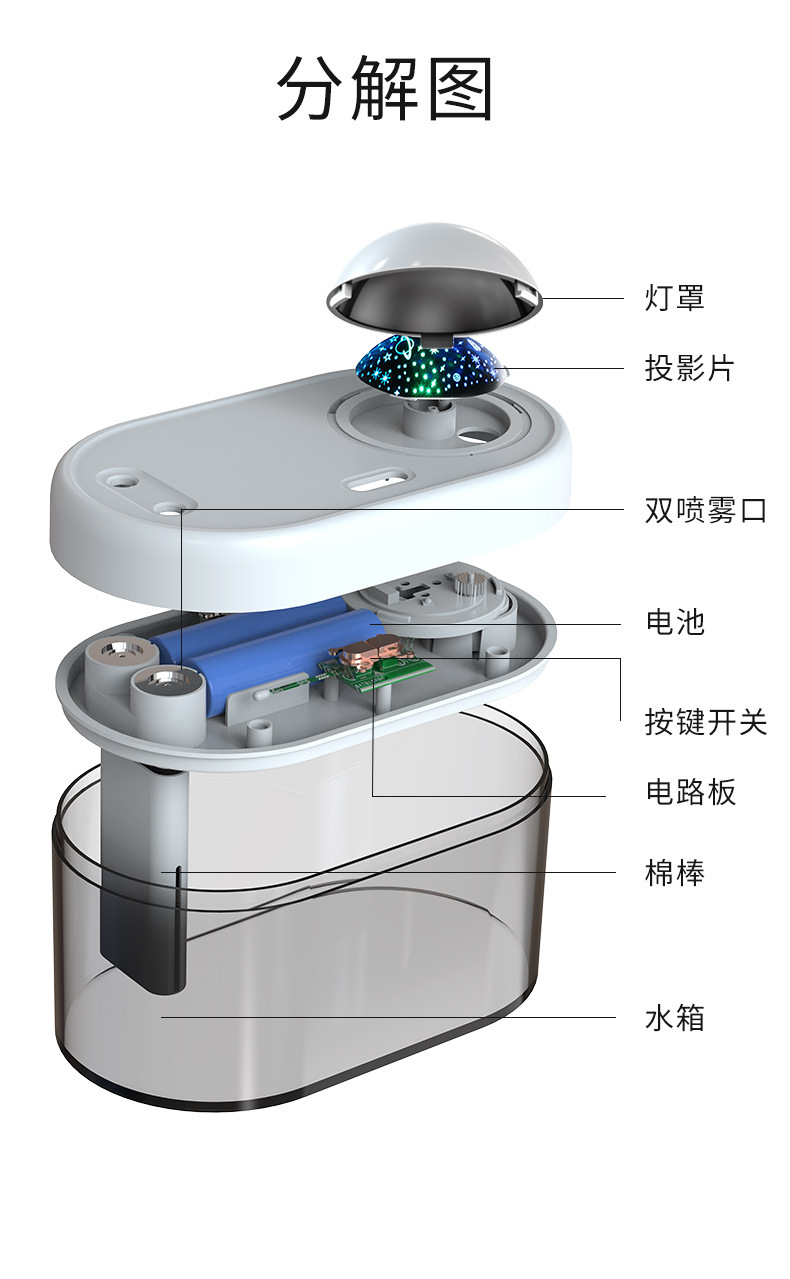 分解图

灯罩

投影片

双喷雾口

电池

按键开关

电路板

棉棒

水箱