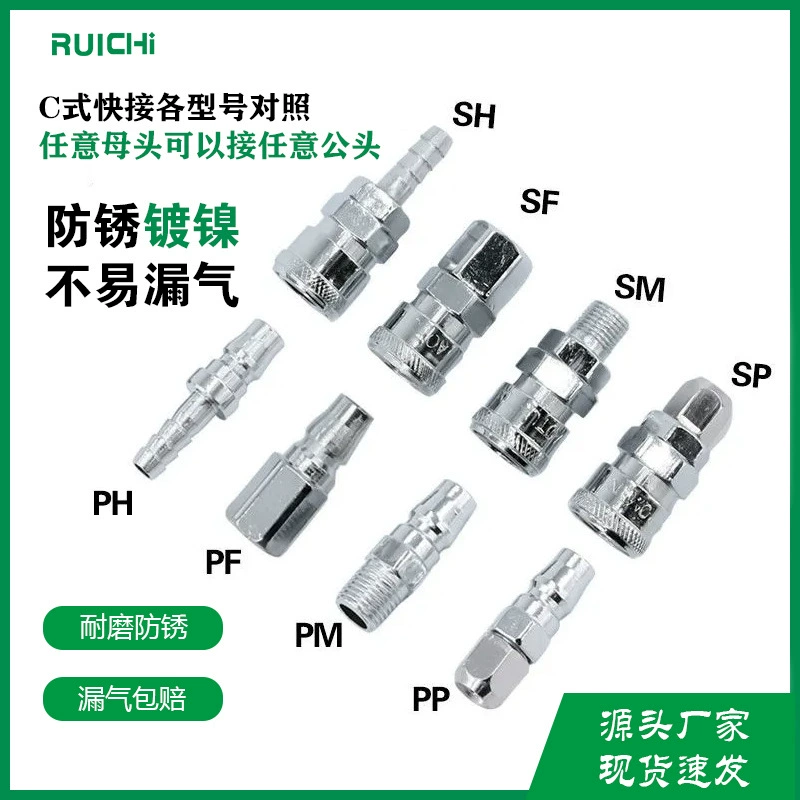 RUICHi

C式快接各型号对照
任意母头可以接任意公头

防锈镀镍
不易漏气

SH

SF

SM

SP

PH

PF

PM

PP

耐磨防锈

漏气包赔

源头厂家
现货速发