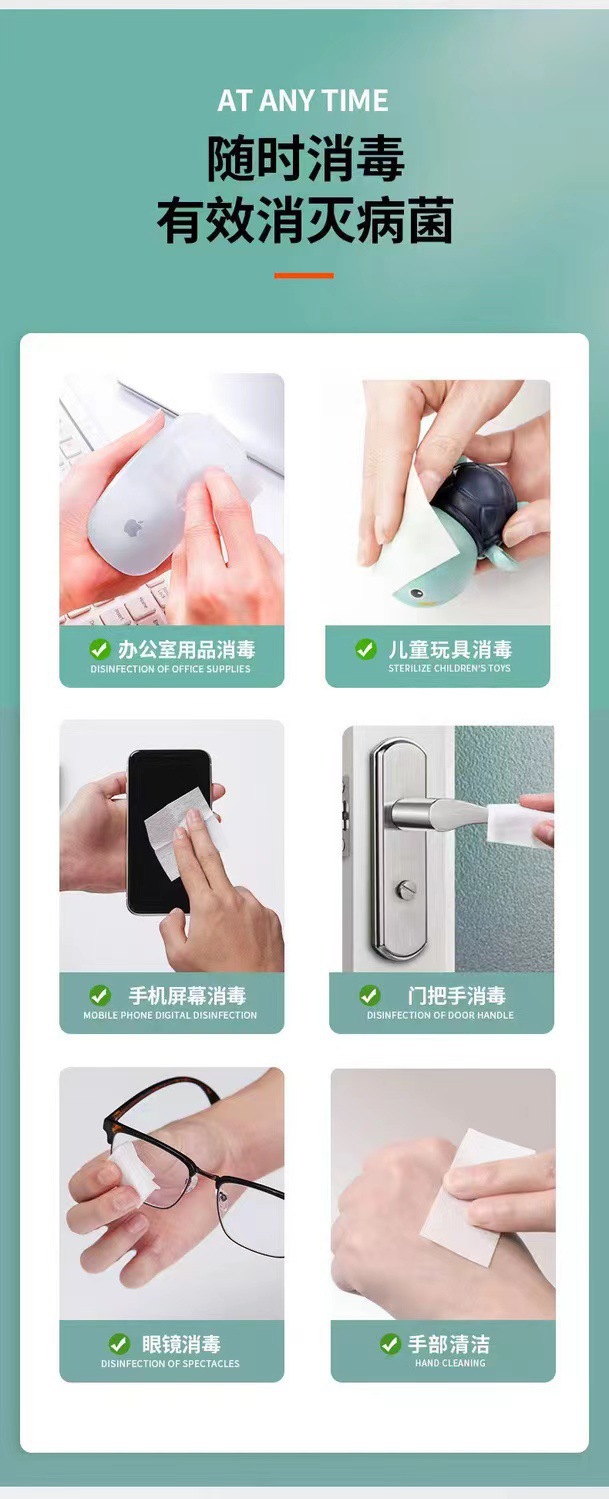 AT ANY TIME

随时消毒
有效消灭病菌

办公室用品消毒
DISINFECTION OF OFFICE SUPPLIES

儿童玩具消毒
STERILIZE CHILDREN'S TOYS

手机屏幕消毒
MOBILE PHONE DIGITAL DISINFECTION

门把手消毒
DISINFECTION OF DOOR HANDLE

眼镜消毒
DISINFECTION OF SPECTACLES

手部清洁
HAND CLEANING