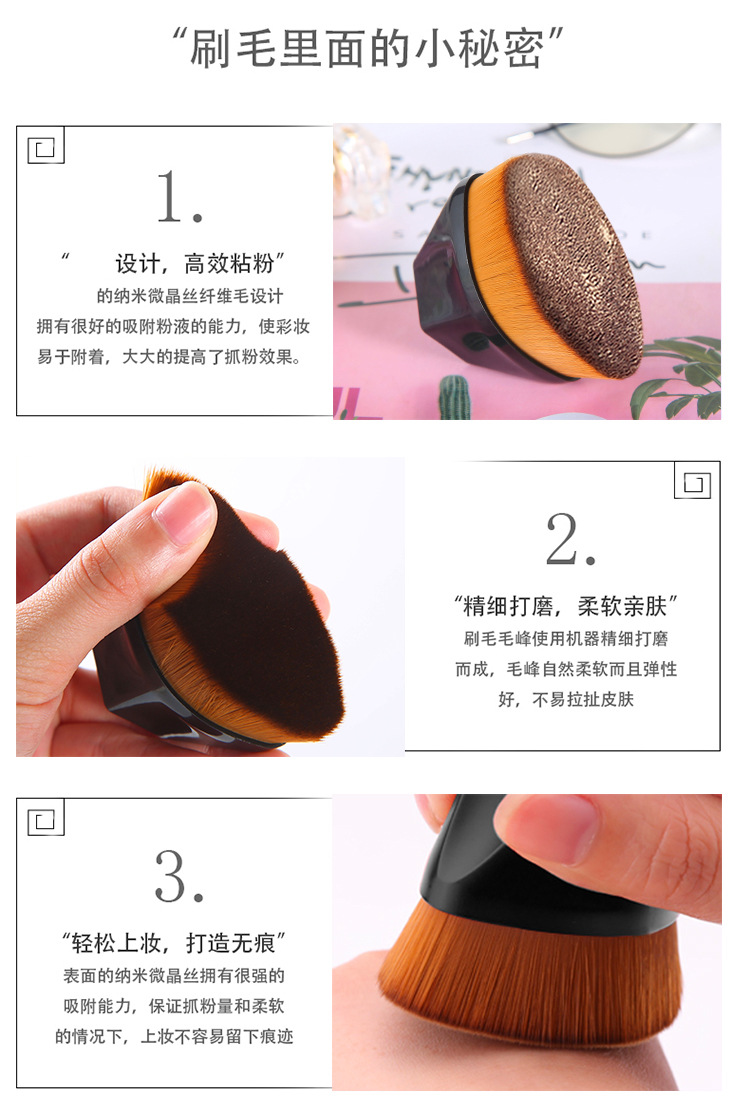 “刷毛里面的小秘密”

1.

“ 设计，高效粘粉”
的纳米微晶丝纤维毛设计
拥有很好的吸附粉液的能力，使彩妆易于附着，大大的提高了抓粉效果。

2.

“精细打磨，柔软亲肤”
刷毛毛峰使用机器精细打磨而成，毛峰自然柔软而且弹性好，不易拉扯皮肤

3.

“轻松上妆，打造无痕”
表面的纳米微晶丝拥有很强的吸附能力，保证抓粉量和柔软的情况下，上妆不容易留下痕迹