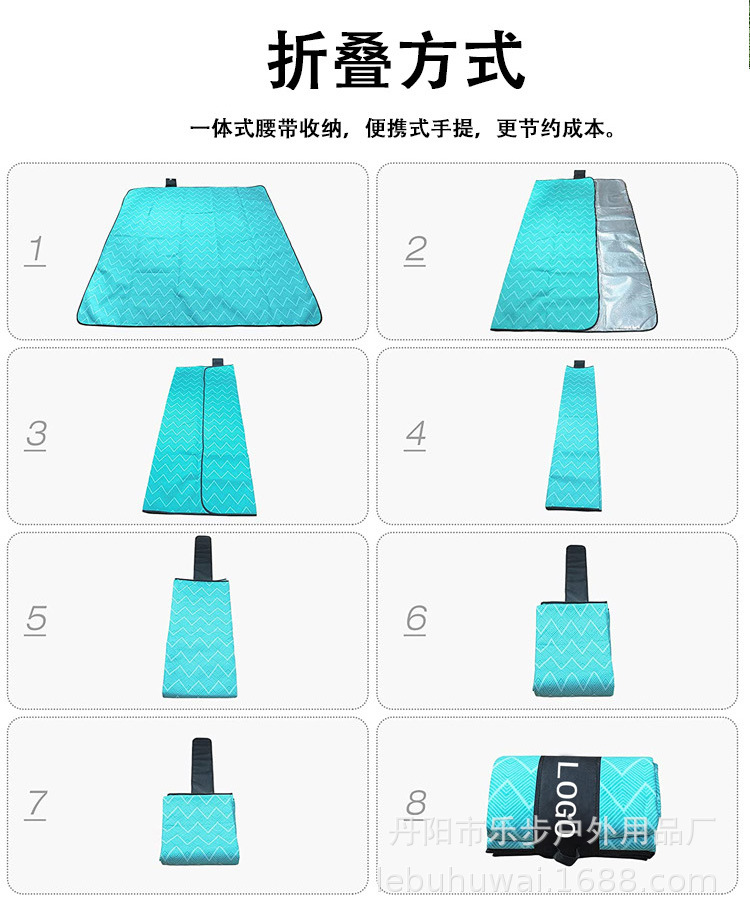 折叠方式

一体式腰带收纳，便携式手提，更节约成本。

1

2

3

4

5

6

7

8

LOGO

丹阳市乐步户外用品厂

lebuhuwai.1688.com