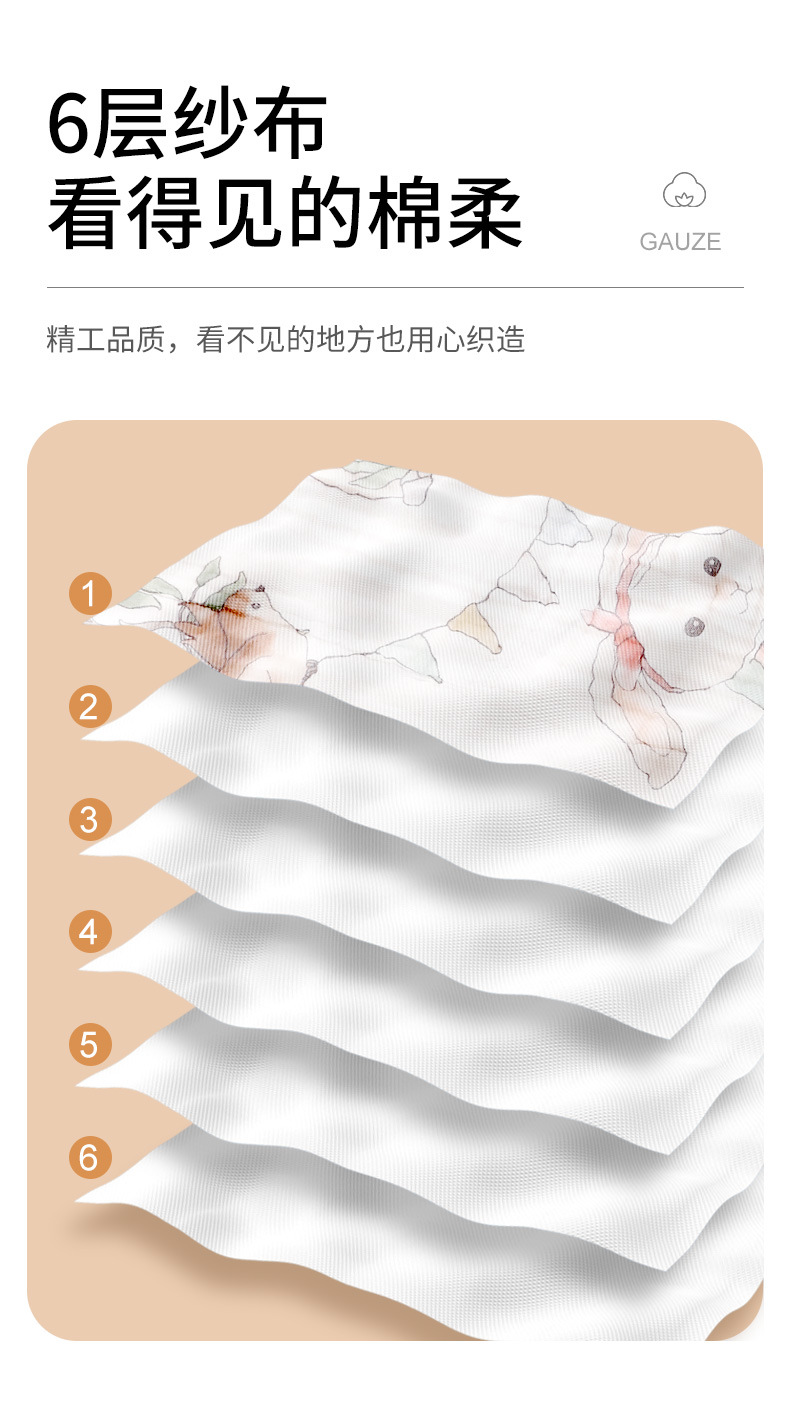 6层纱布
看得见的棉柔

GAUZE

精工品质，看不见的地方也用心织造

1
2
3
4
5
6